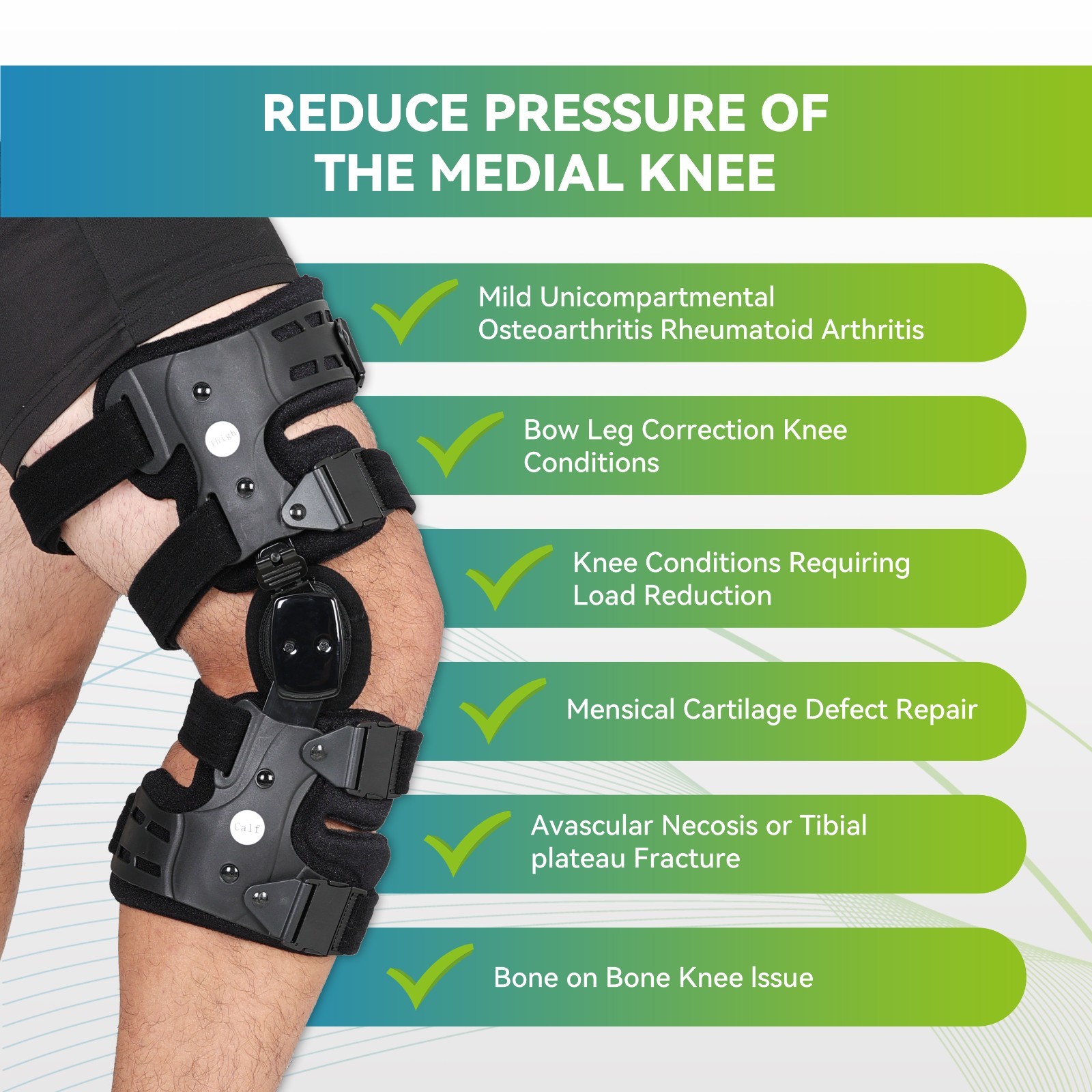 REDUCE PRESSURE OF THE MEDIAL KNEE

Thigh

Calf

Mild Unicompartmental Osteoarthritis Rheumatoid Arthritis

Bow Leg Correction Knee Conditions

Knee Conditions Requiring Load Reduction

Mensical Cartilage Defect Repair

Avascular Necosis or Tibial plateau Fracture

Bone on Bone Knee Issue