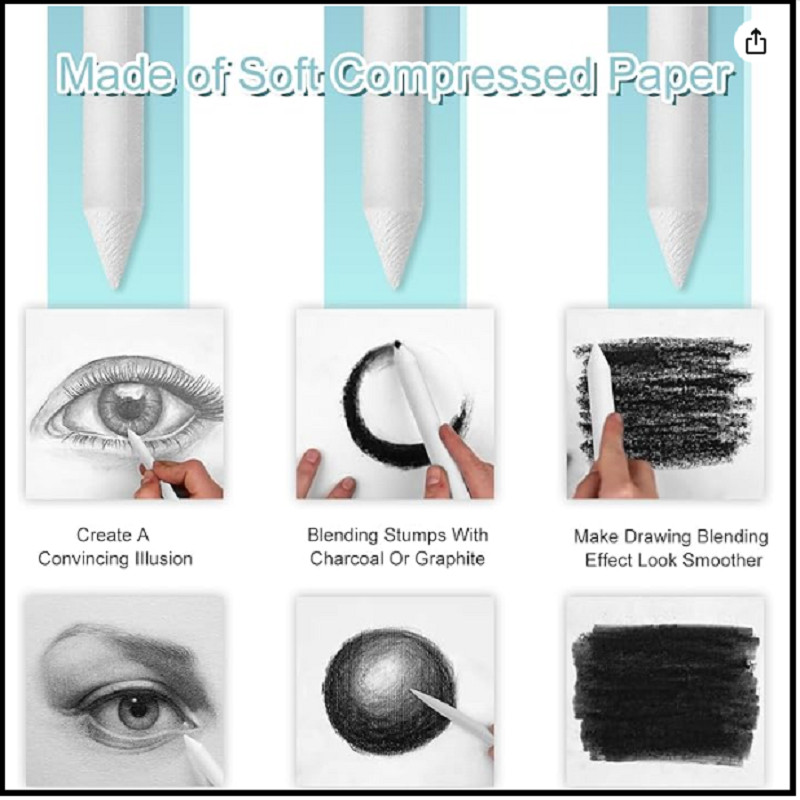 Made of Soft Compressed Paper

Create A
Convincing Illusion

Blending Stumps With
Charcoal Or Graphite

Make Drawing Blending
Effect Look Smoother