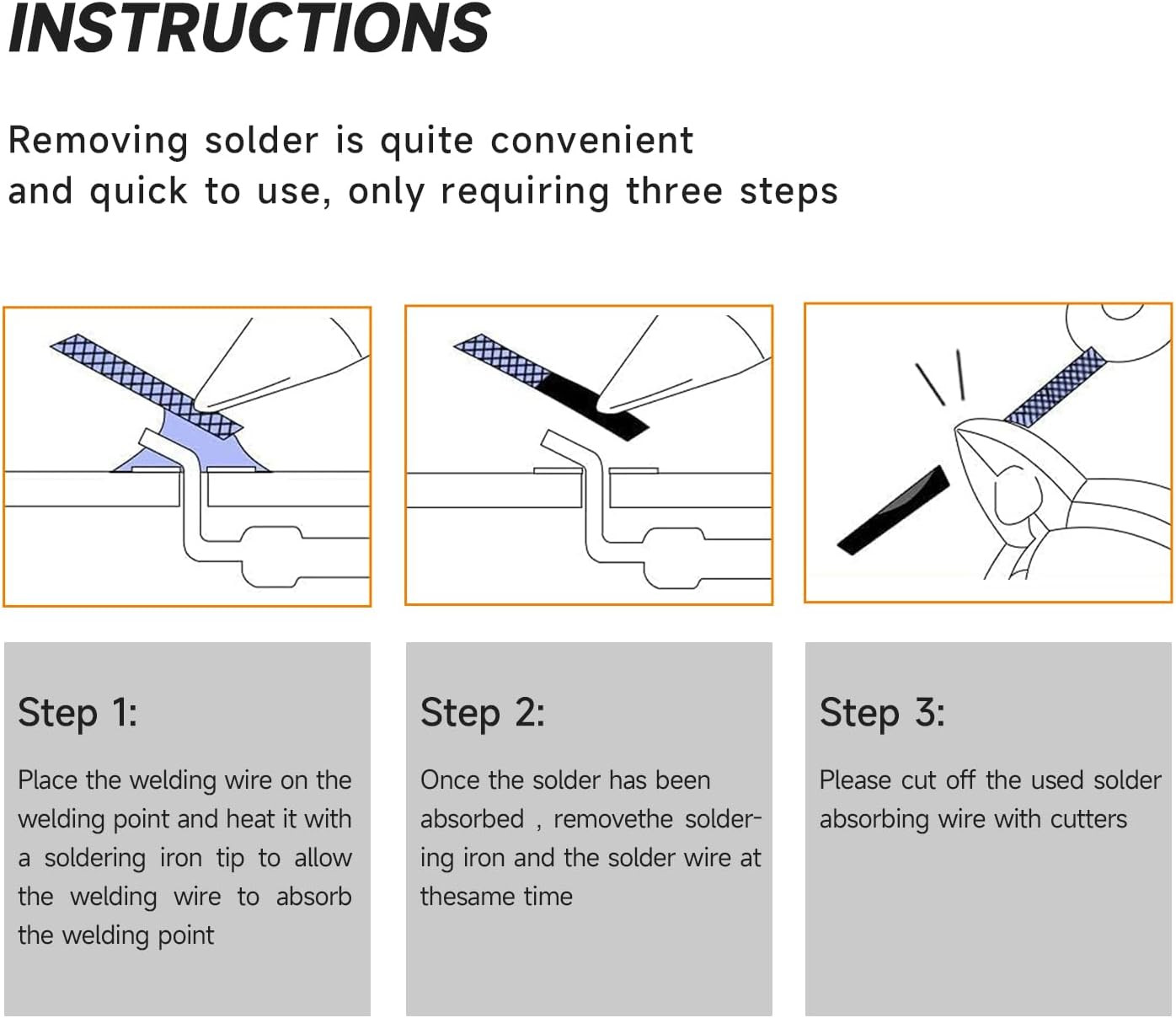 INSTRUCTIONS

Removing solder is quite convenient and quick to use, only requiring three steps

Step 1:

Place the welding wire on the welding point and heat it with a soldering iron tip to allow the welding wire to absorb the welding point

Step 2:

Once the solder has been absorbed , removethe soldering iron and the solder wire at thesame time

Step 3:

Please cut off the used solder absorbing wire with cutters