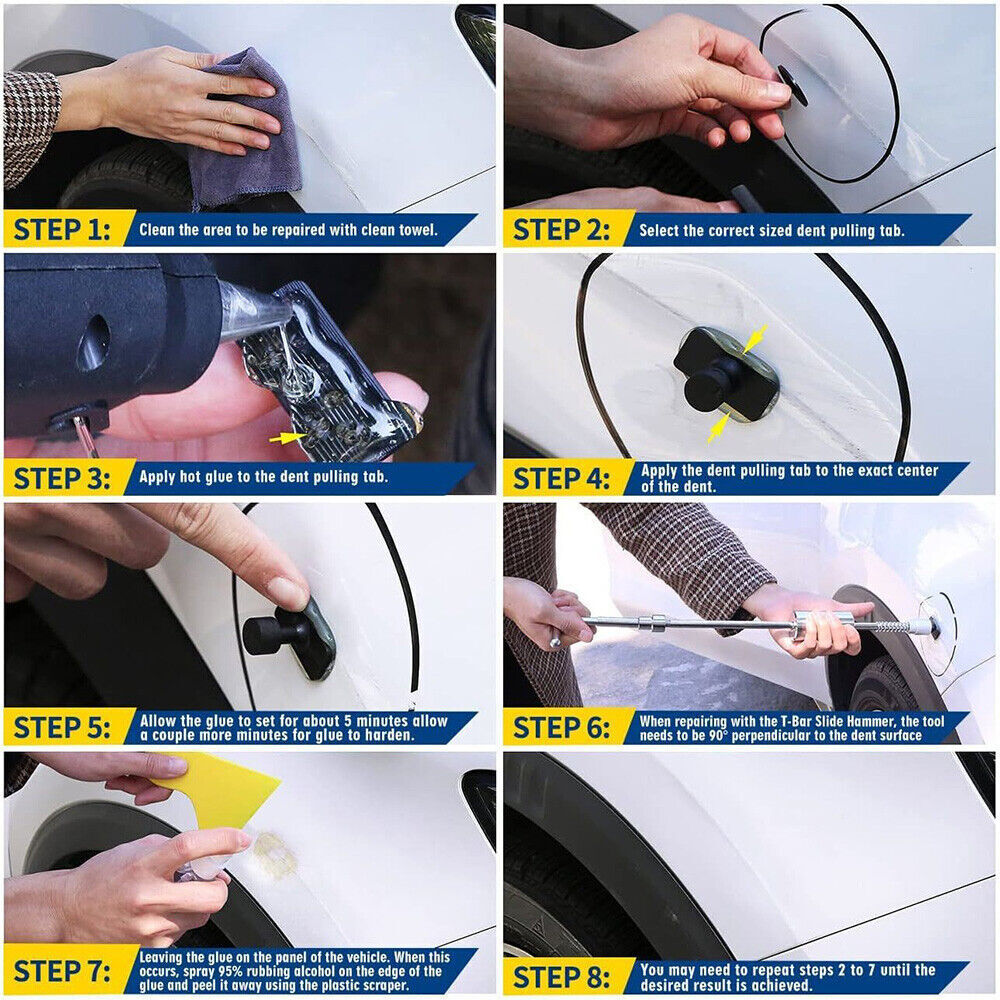 STEP 1: Clean the area to be repaired with clean towel.

STEP 2: Select the correct sized dent pulling tab.

STEP 3: Apply hot glue to the dent pulling tab.

STEP 4: Apply the dent pulling tab to the exact center of the dent.

STEP 5: Allow the glue to set for about 5 minutes allow a couple more minutes for glue to harden.

STEP 6: When repairing with the T-Bar Slide Hammer, the tool needs to be 90° perpendicular to the dent surface

STEP 7: Leaving the glue on the panel of the vehicle. When this occurs, spray 95% rubbing alcohol on the edge of the glue and peel it away using the plastic scraper.

STEP 8: You may need to repeat steps 2 to 7 until the desired result is achieved.