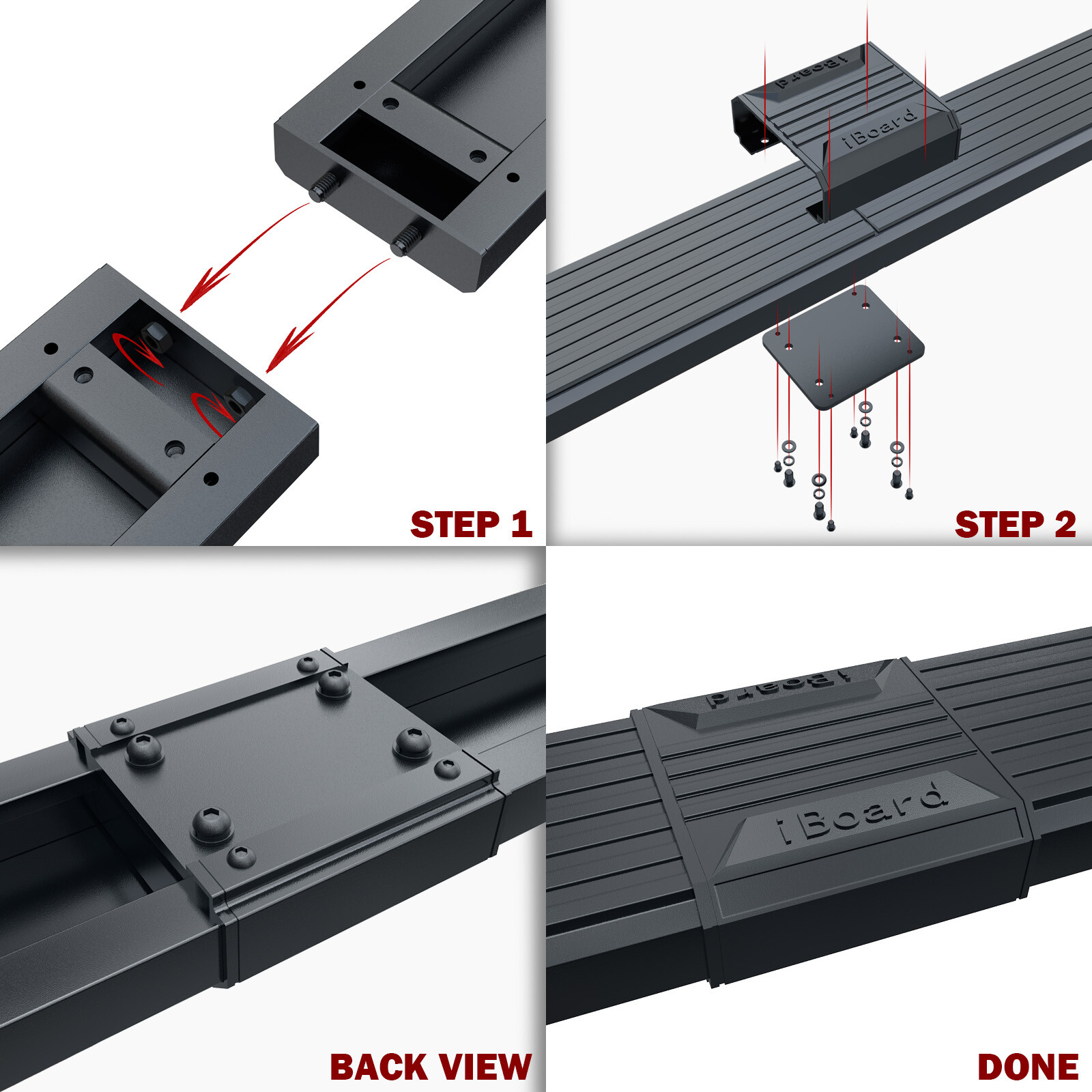 STEP 1

iBoard
iBoard
STEP 2

BACK VIEW

iBoard
iBoard
DONE