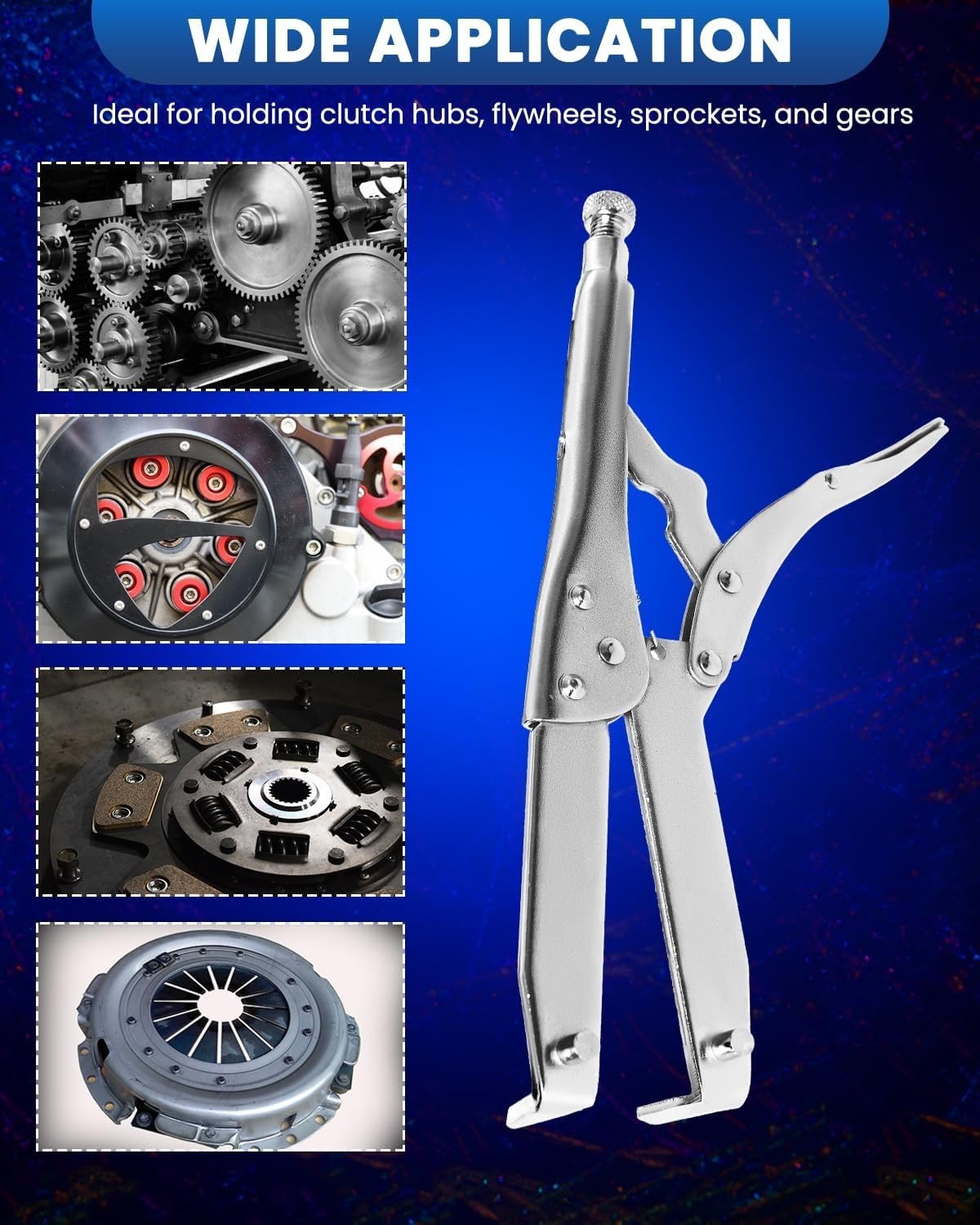 WIDE APPLICATION

Ideal for holding clutch hubs, flywheels, sprockets, and gears