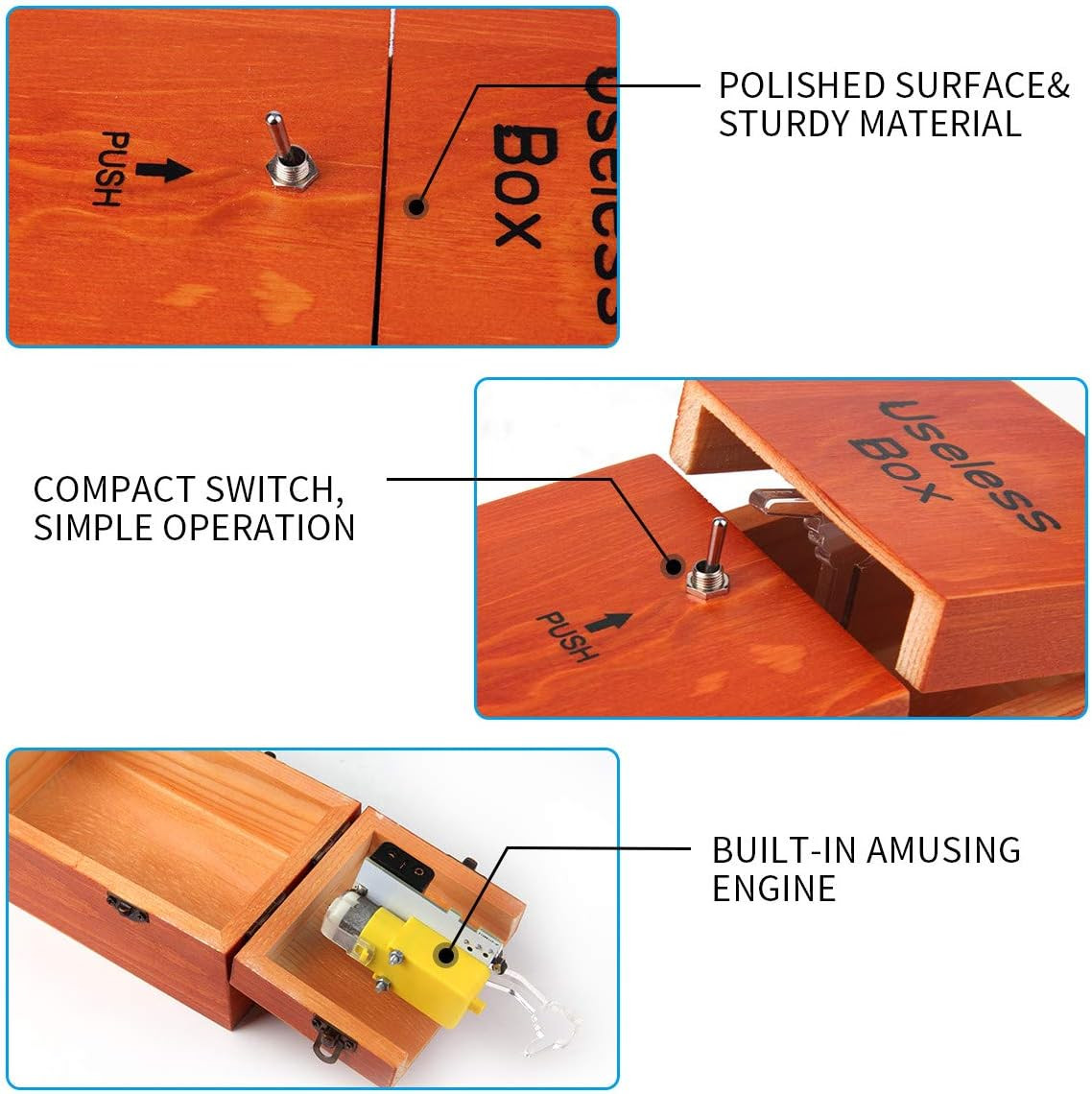 PUSH

Useless Box

POLISHED SURFACE& STURDY MATERIAL

COMPACT SWITCH, SIMPLE OPERATION

Useless Box

PUSH

BUILT-IN AMUSING ENGINE