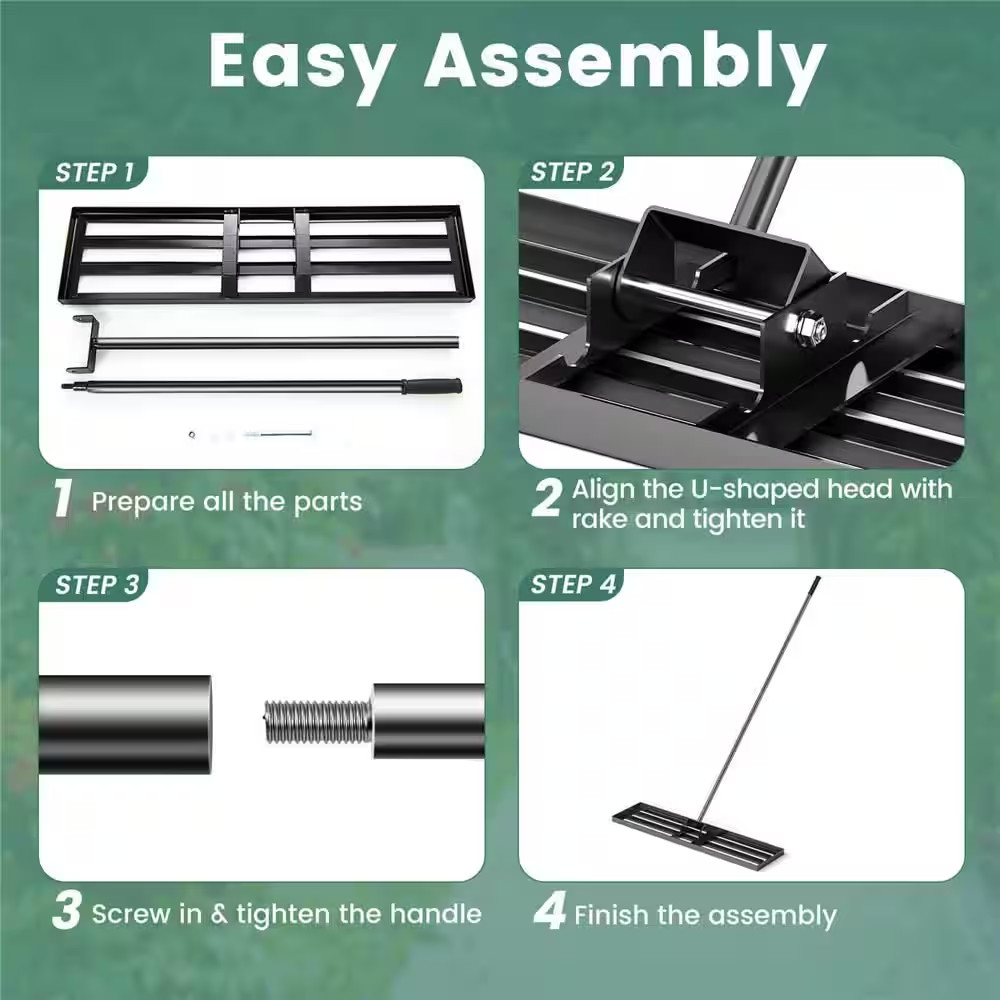 Easy Assembly

STEP 1

1 Prepare all the parts

STEP 2

2 Align the U-shaped head with rake and tighten it

STEP 3

3 Screw in & tighten the handle

STEP 4

4 Finish the assembly