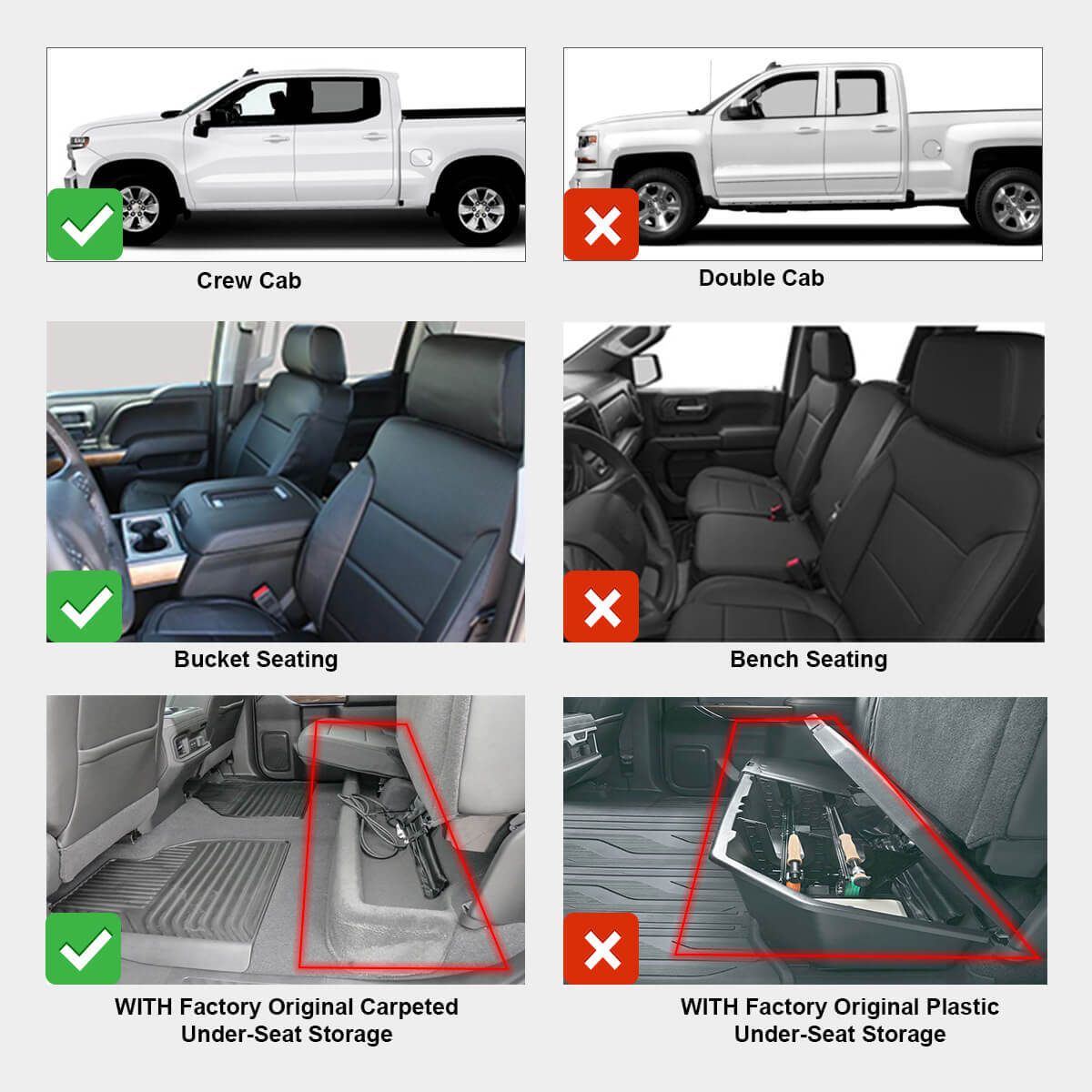 Crew Cab

Double Cab

Bucket Seating

Bench Seating

WITH Factory Original Carpeted Under-Seat Storage

WITH Factory Original Plastic Under-Seat Storage