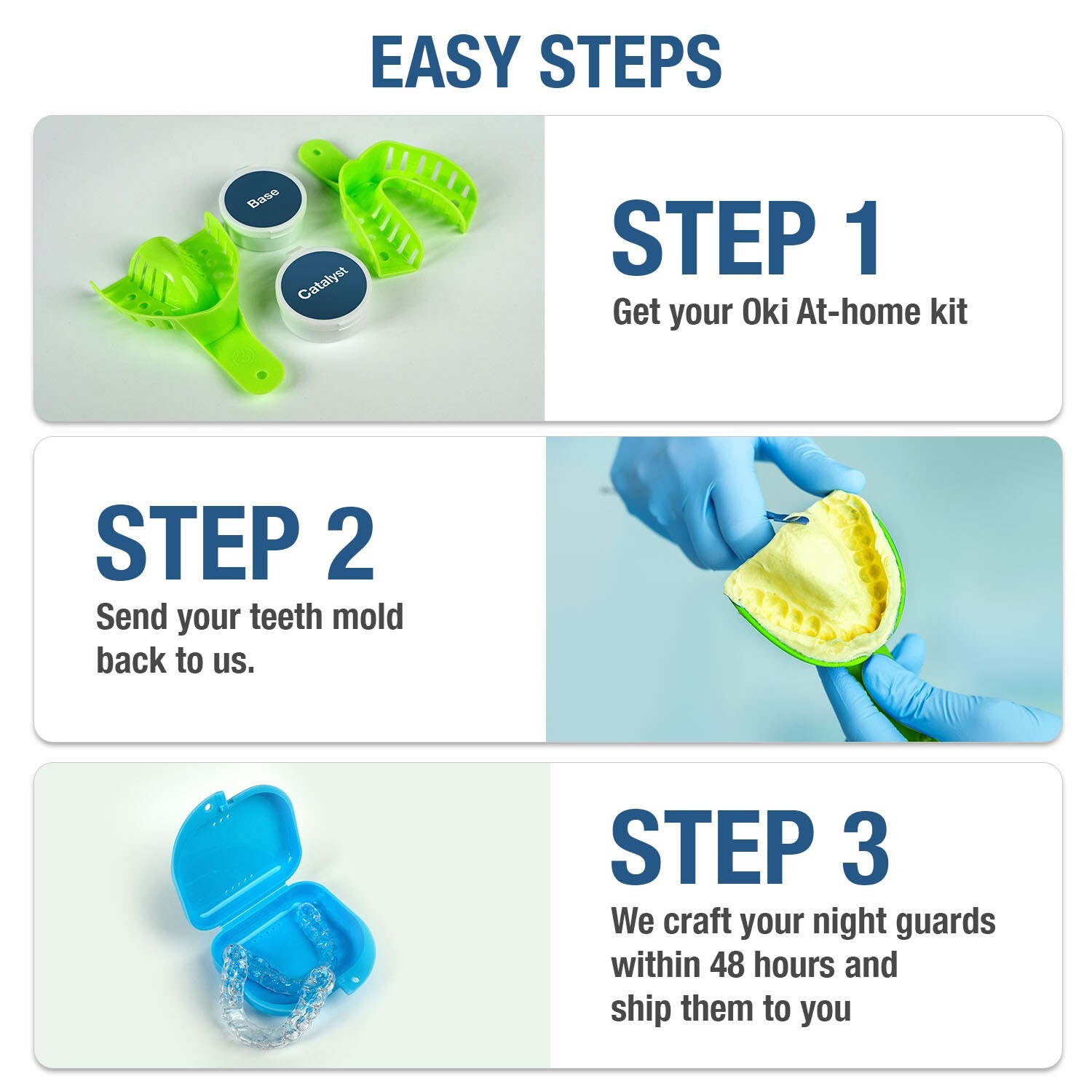 EASY STEPS

Base

Catalyst

STEP 1
Get your Oki At-home kit

STEP 2
Send your teeth mold back to us.

STEP 3
We craft your night guards within 48 hours and ship them to you