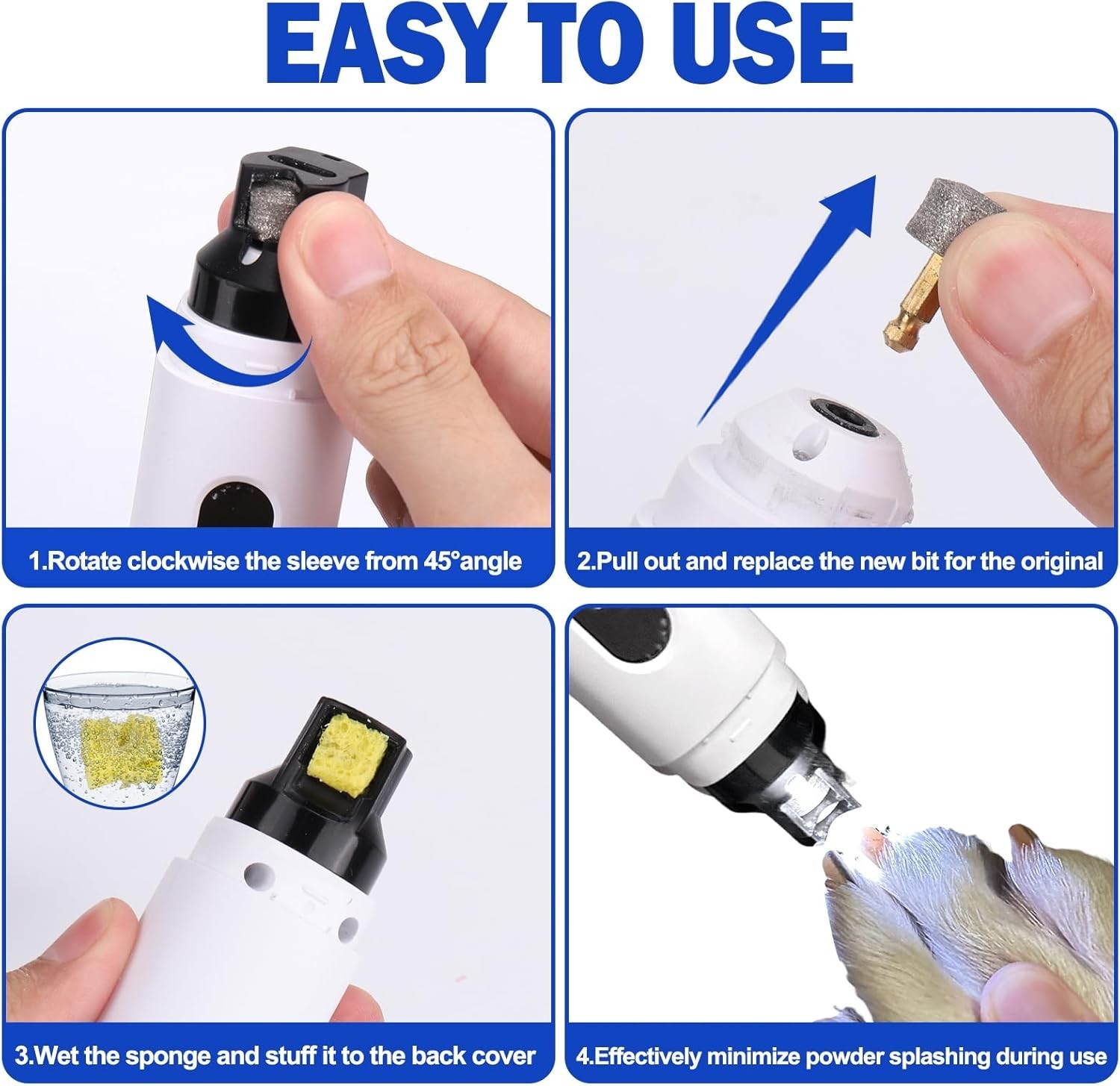 EASY TO USE

1.Rotate clockwise the sleeve from 45°angle

2.Pull out and replace the new bit for the original

3.Wet the sponge and stuff it to the back cover

4.Effectively minimize powder splashing during use