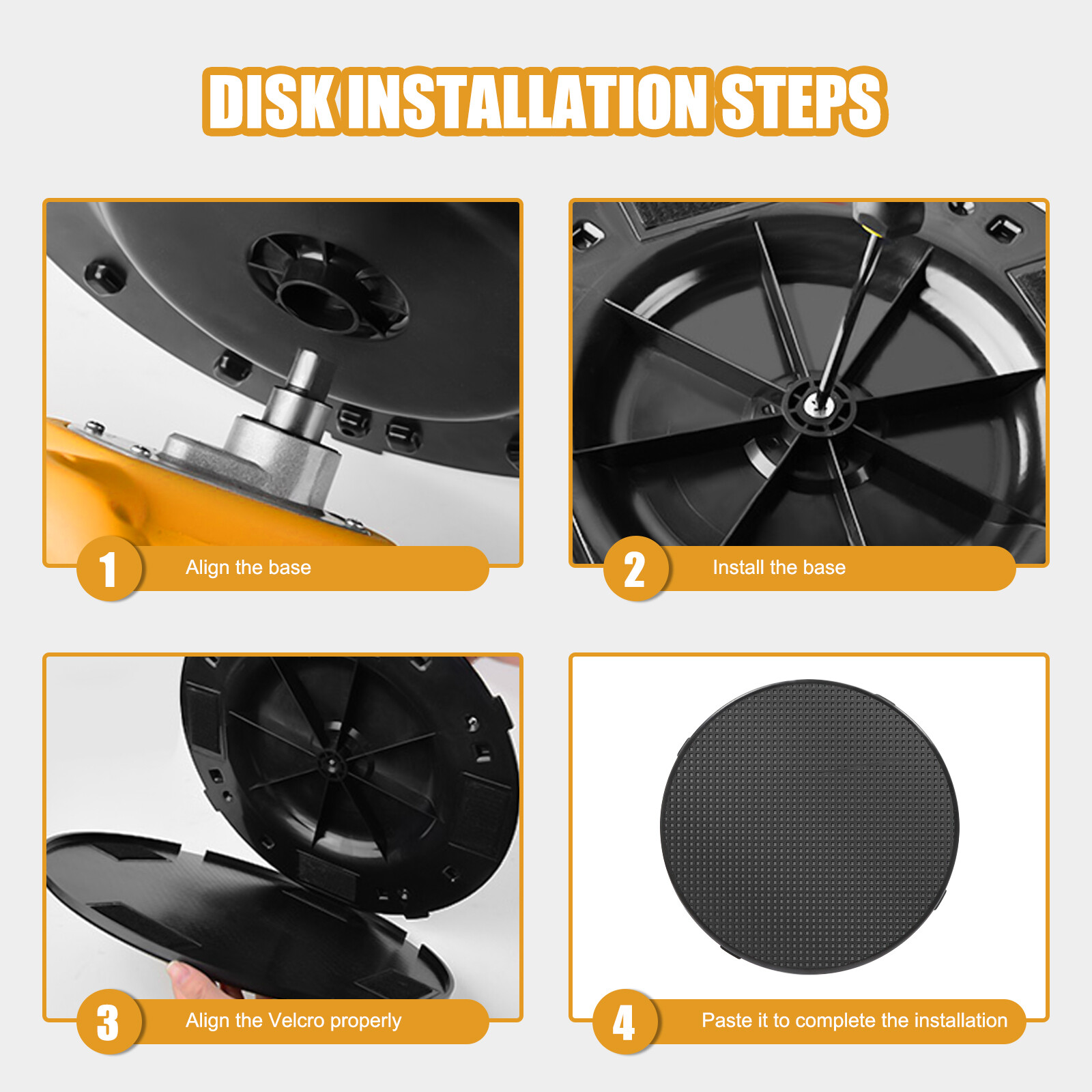 DISK INSTALLATION STEPS

1 Align the base

2 Install the base

3 Align the Velcro properly

4 Paste it to complete the installation