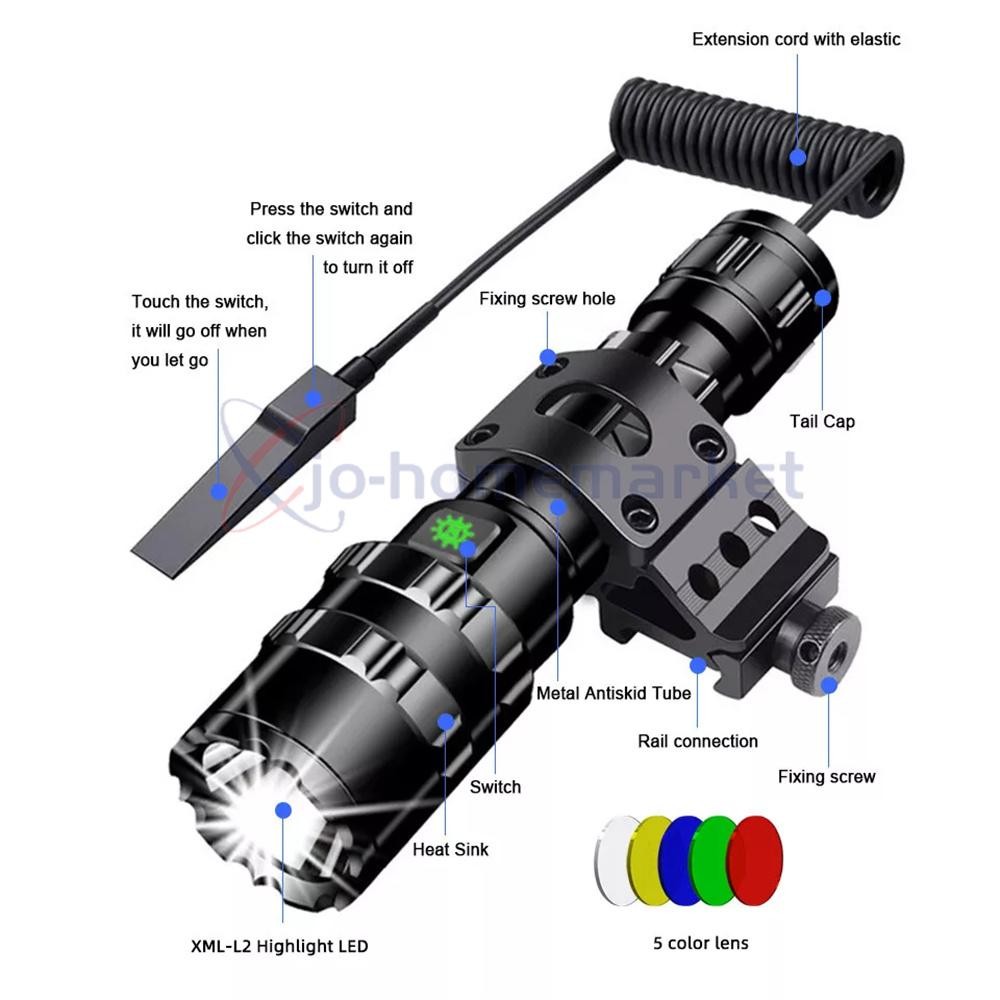 Extension cord with elastic

Press the switch and click the switch again to turn it off

Touch the switch, it will go off when you let go

Fixing screw hole

Tail Cap

jo-homemarket

Metal Antiskid Tube

Rail connection

Fixing screw

Switch

Heat Sink

XML-L2 Highlight LED

5 color lens