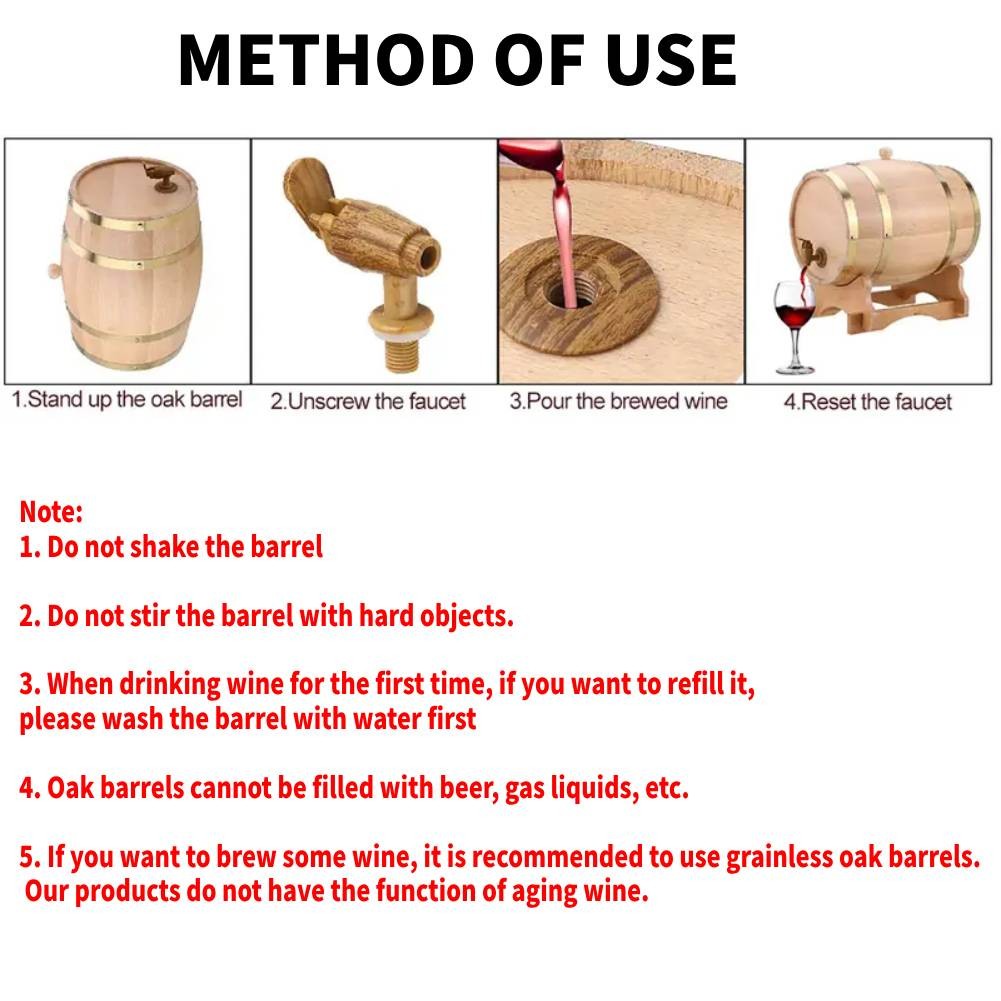 METHOD OF USE

1.Stand up the oak barrel

2.Unscrew the faucet

3.Pour the brewed wine

4.Reset the faucet

Note:
1. Do not shake the barrel

2. Do not stir the barrel with hard objects.

3. When drinking wine for the first time, if you want to refill it, please wash the barrel with water first

4. Oak barrels cannot be filled with beer, gas liquids, etc.

5. If you want to brew some wine, it is recommended to use grainless oak barrels. Our products do not have the function of aging wine.