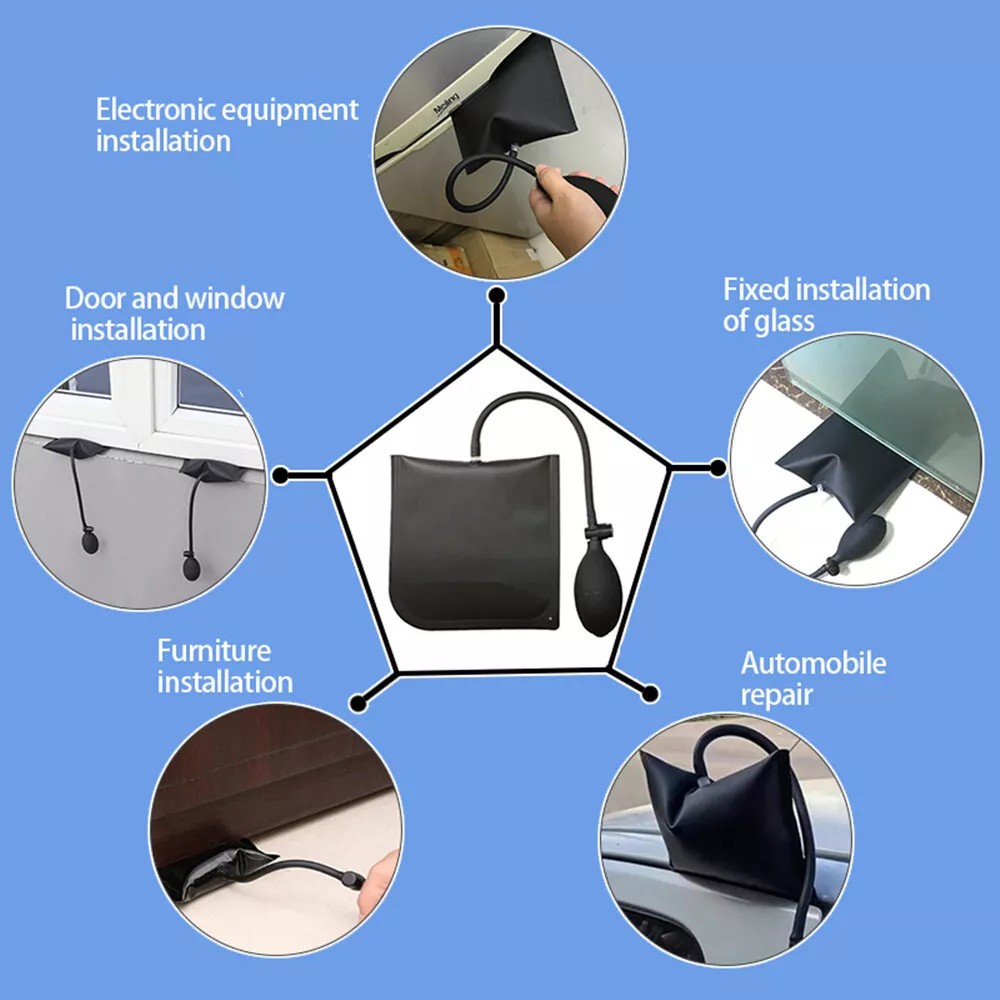 Electronic equipment installation

Meling

Door and window installation

Fixed installation of glass

Furniture installation

Automobile repair