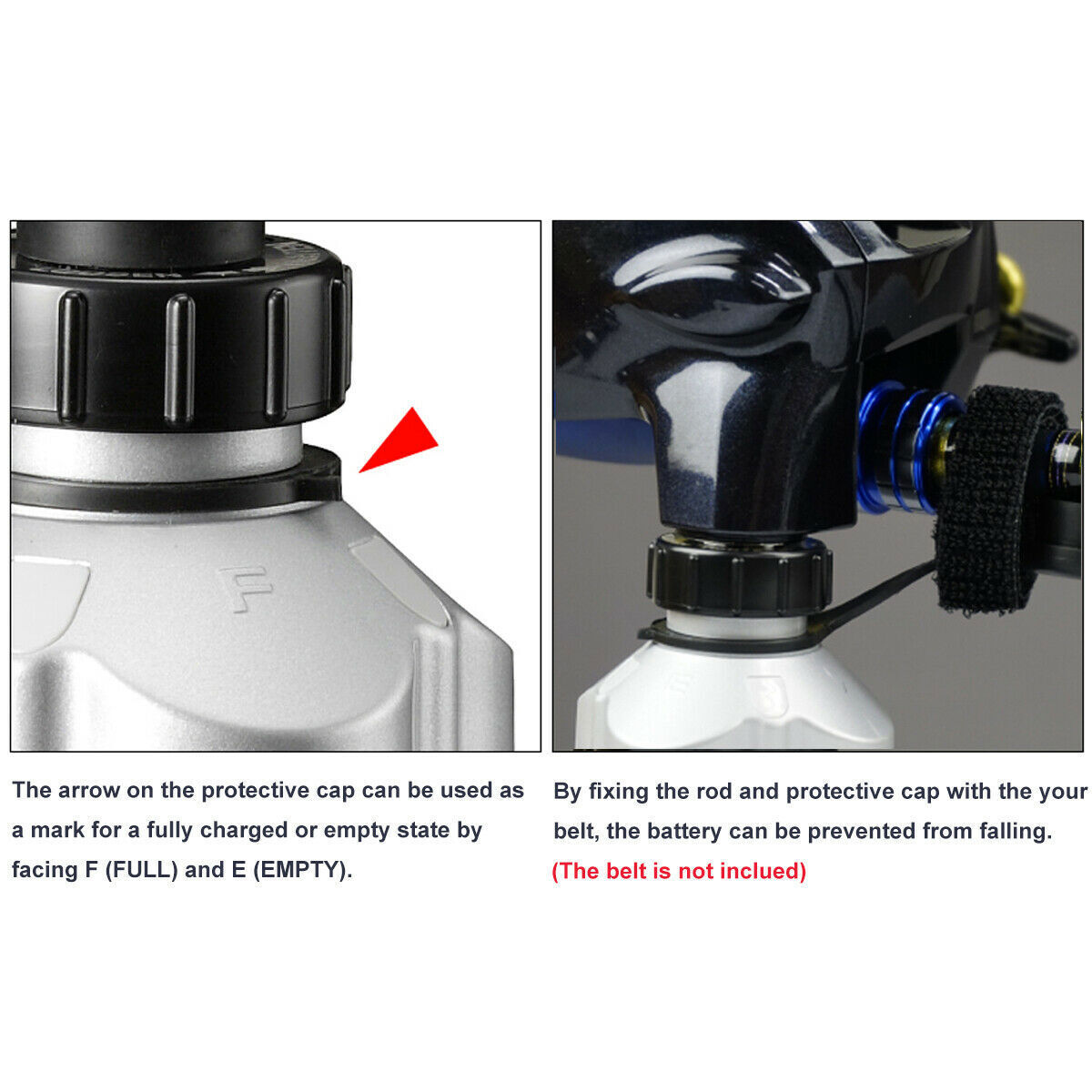 F

The arrow on the protective cap can be used as a mark for a fully charged or empty state by facing F (FULL) and E (EMPTY).

By fixing the rod and protective cap with the your belt, the battery can be prevented from falling.
(The belt is not inclued)