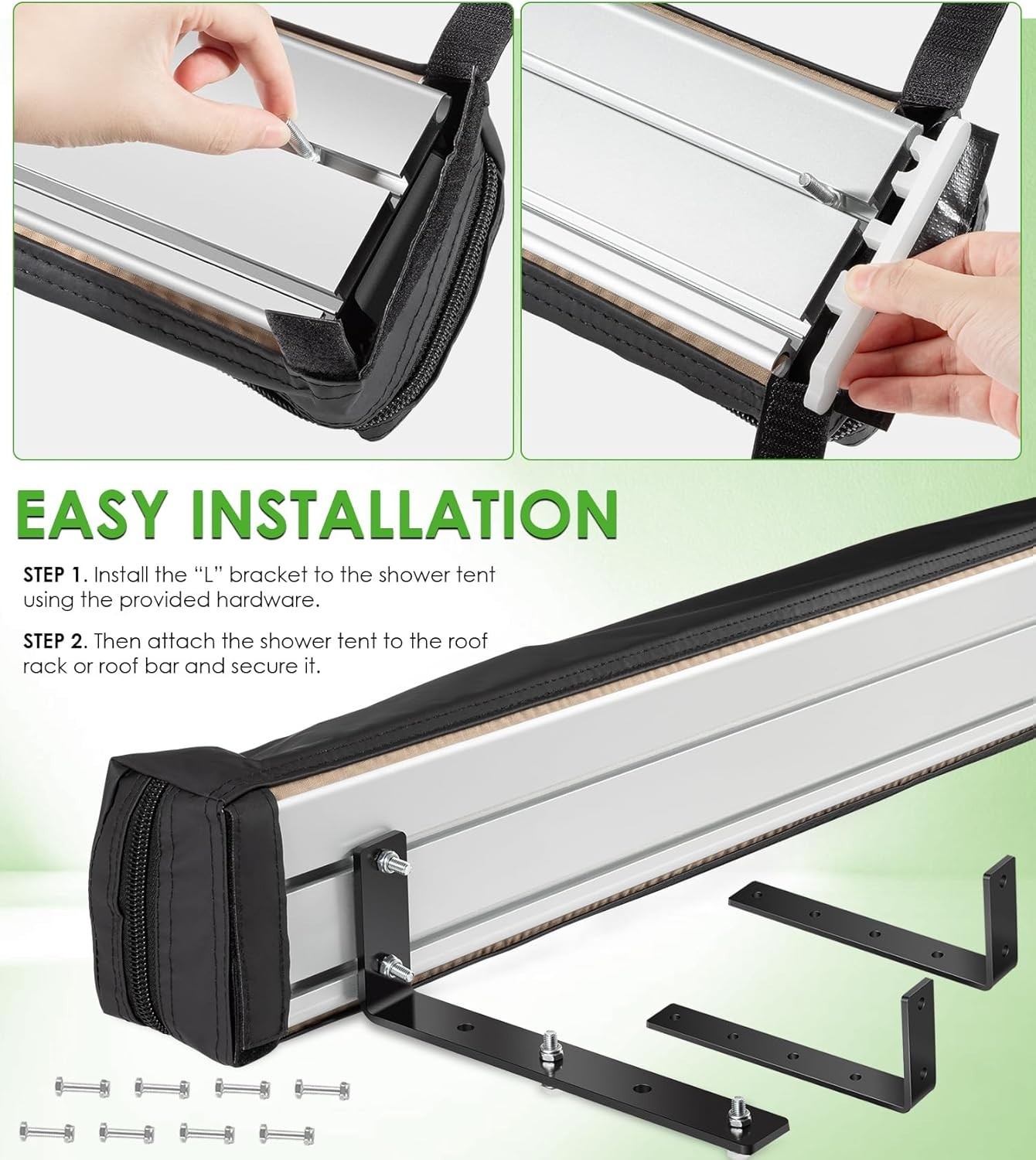 EASY INSTALLATION

STEP 1. Install the “L” bracket to the shower tent using the provided hardware.

STEP 2. Then attach the shower tent to the roof rack or roof bar and secure it.