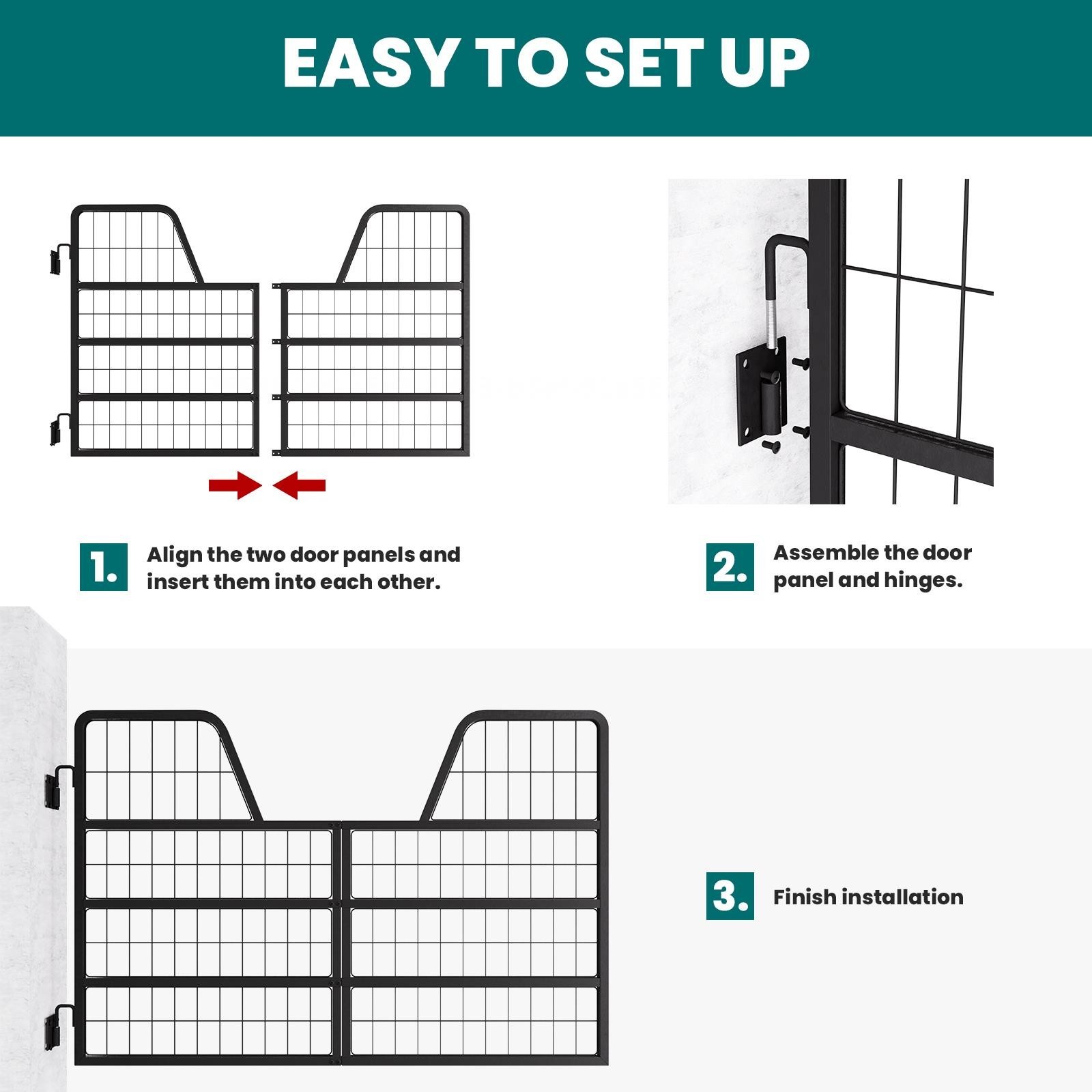 EASY TO SET UP

1. Align the two door panels and insert them into each other.

2. Assemble the door panel and hinges.

3. Finish installation