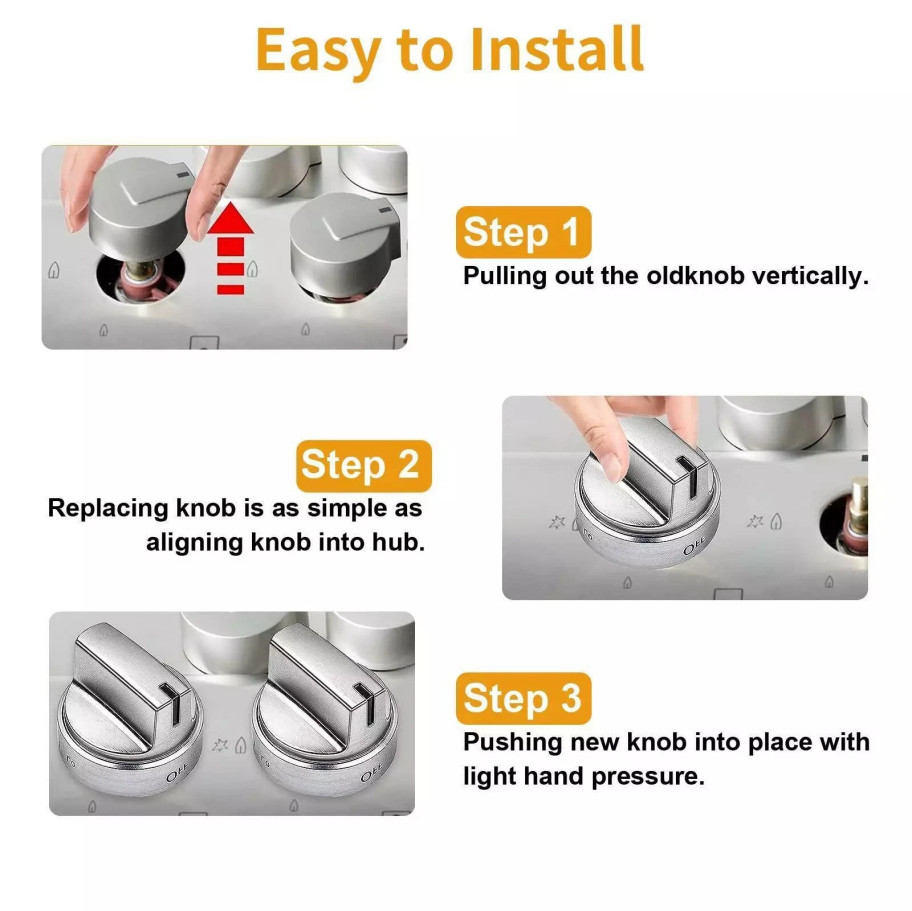 Easy to Install

Step 1
Pulling out the oldknob vertically.

Step 2
Replacing knob is as simple as aligning knob into hub.

OFF

Step 3
Pushing new knob into place with light hand pressure.

OFF

OFF