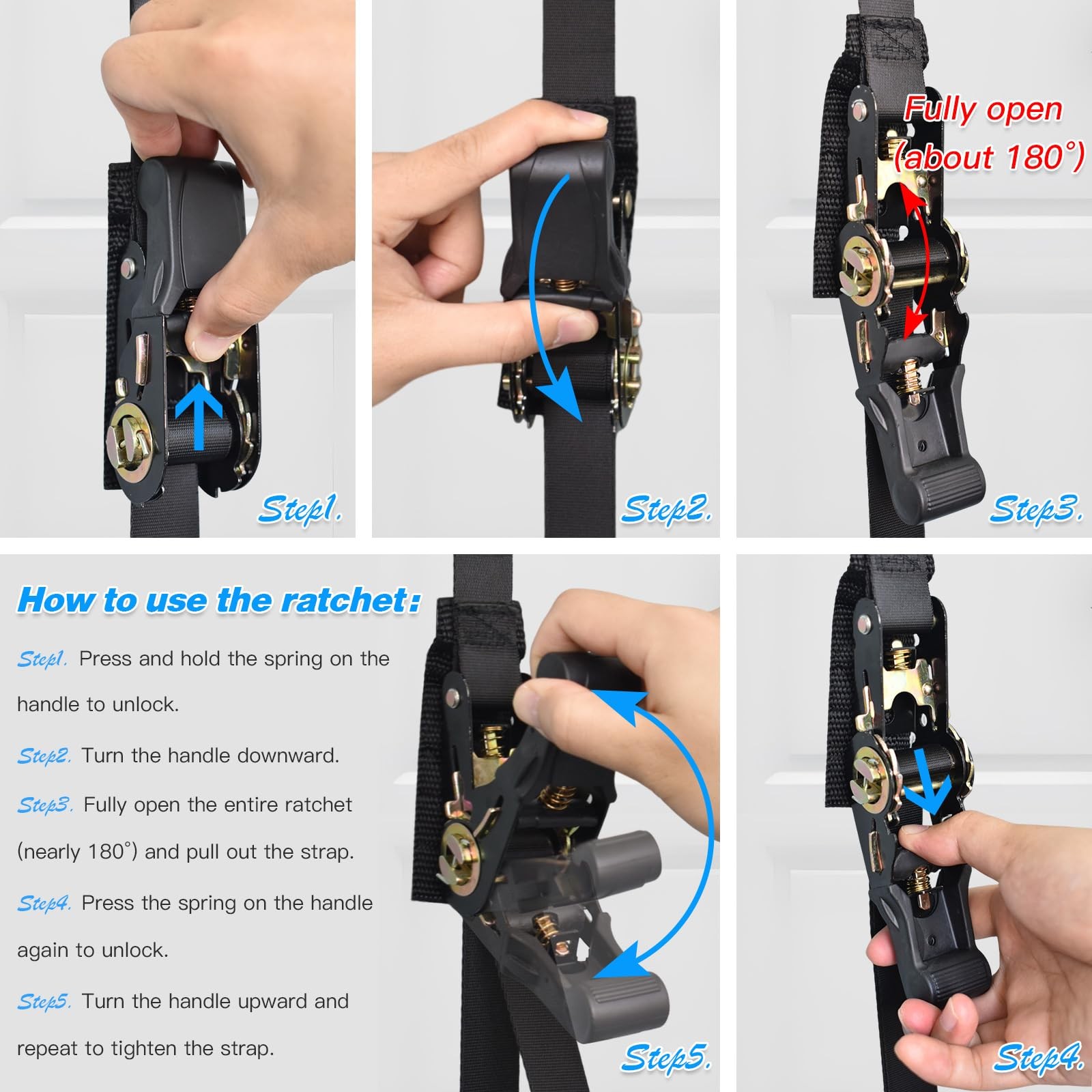 Step1.

Step2.

Fully open (about 180°)

Step3.

How to use the ratchet:

Step1. Press and hold the spring on the handle to unlock.

Step2. Turn the handle downward.

Step3. Fully open the entire ratchet (nearly 180°) and pull out the strap.

Step4. Press the spring on the handle again to unlock.

Step5. Turn the handle upward and repeat to tighten the strap.

Step5.

Step4.