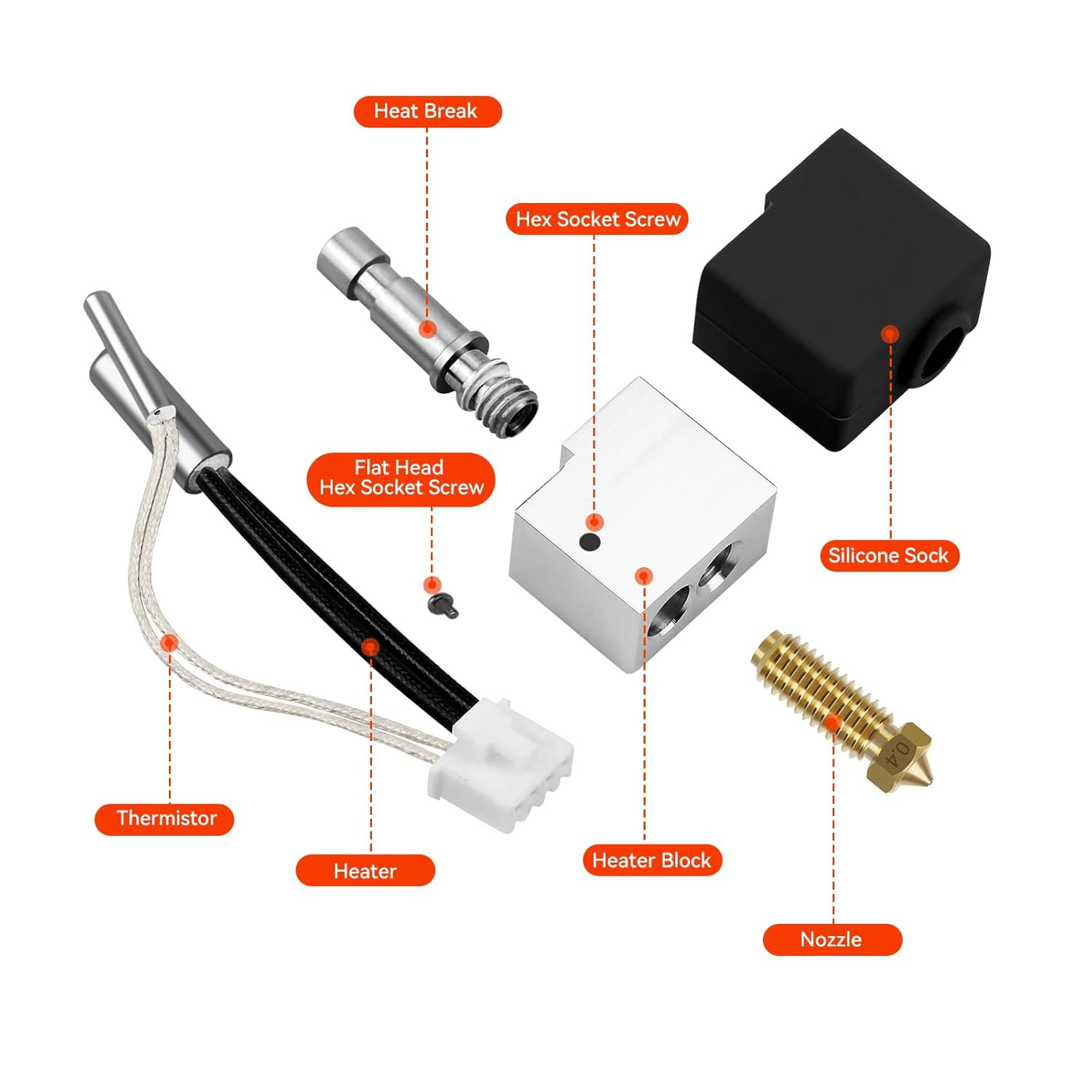 Heat Break

Hex Socket Screw

Flat Head
Hex Socket Screw

Silicone Sock

0.4

Thermistor

Heater

Heater Block

Nozzle