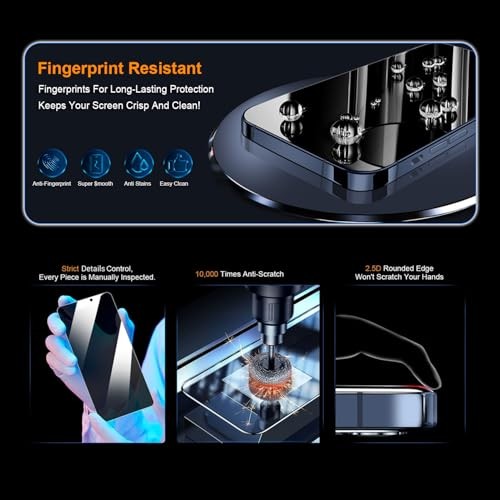 Fingerprint Resistant

Fingerprints For Long-Lasting Protection Keeps Your Screen Crisp And Clean!

Anti-Fingerprint

Super Smooth

Anti Stains

Easy Clean

Strict Details Control, Every Piece is Manually Inspected.

10,000 Times Anti-Scratch

2.5D Rounded Edge Won't Scratch Your Hands