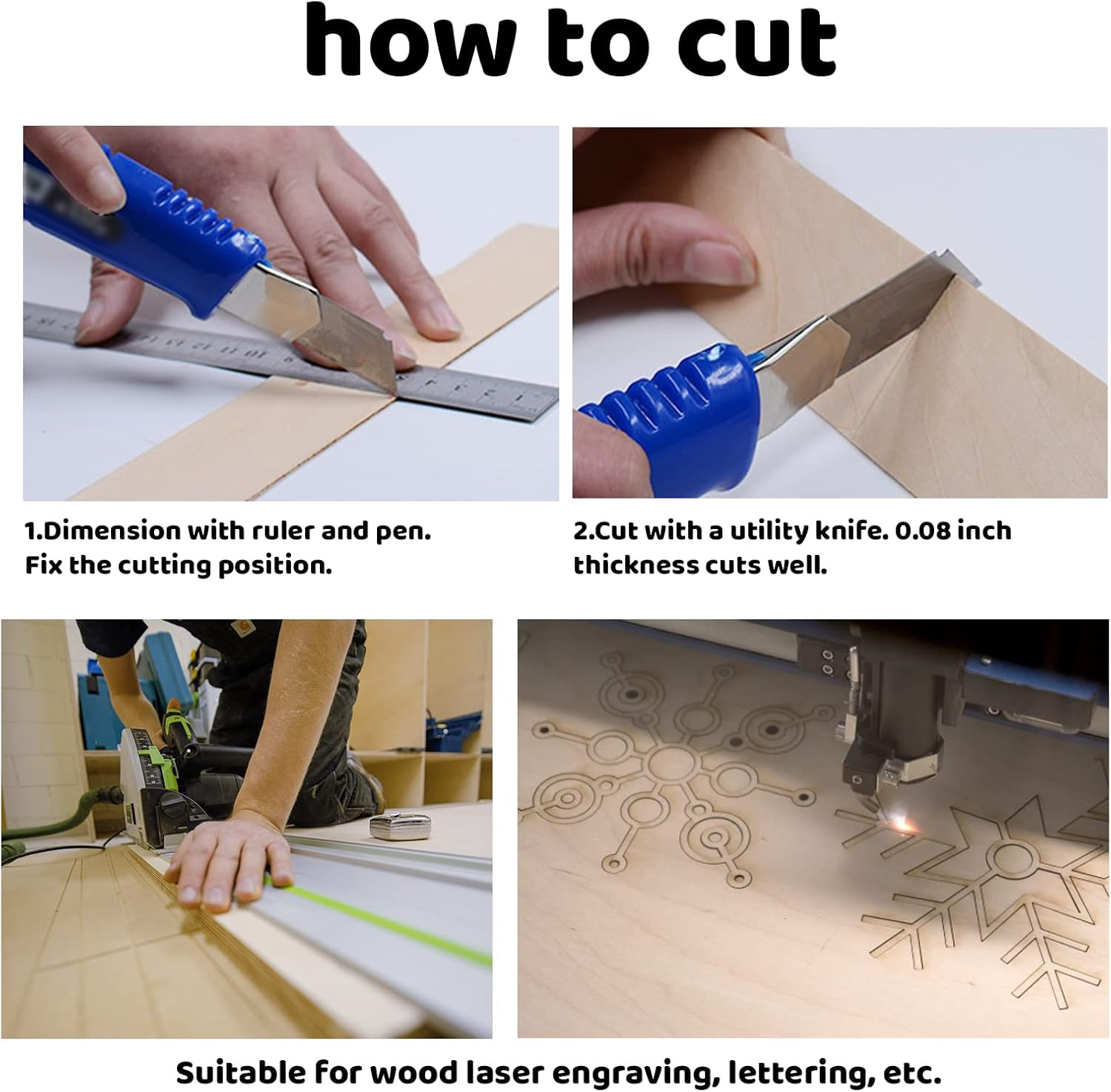 how to cut

1.Dimension with ruler and pen. Fix the cutting position.

2.Cut with a utility knife. 0.08 inch thickness cuts well.

Suitable for wood laser engraving, lettering, etc.