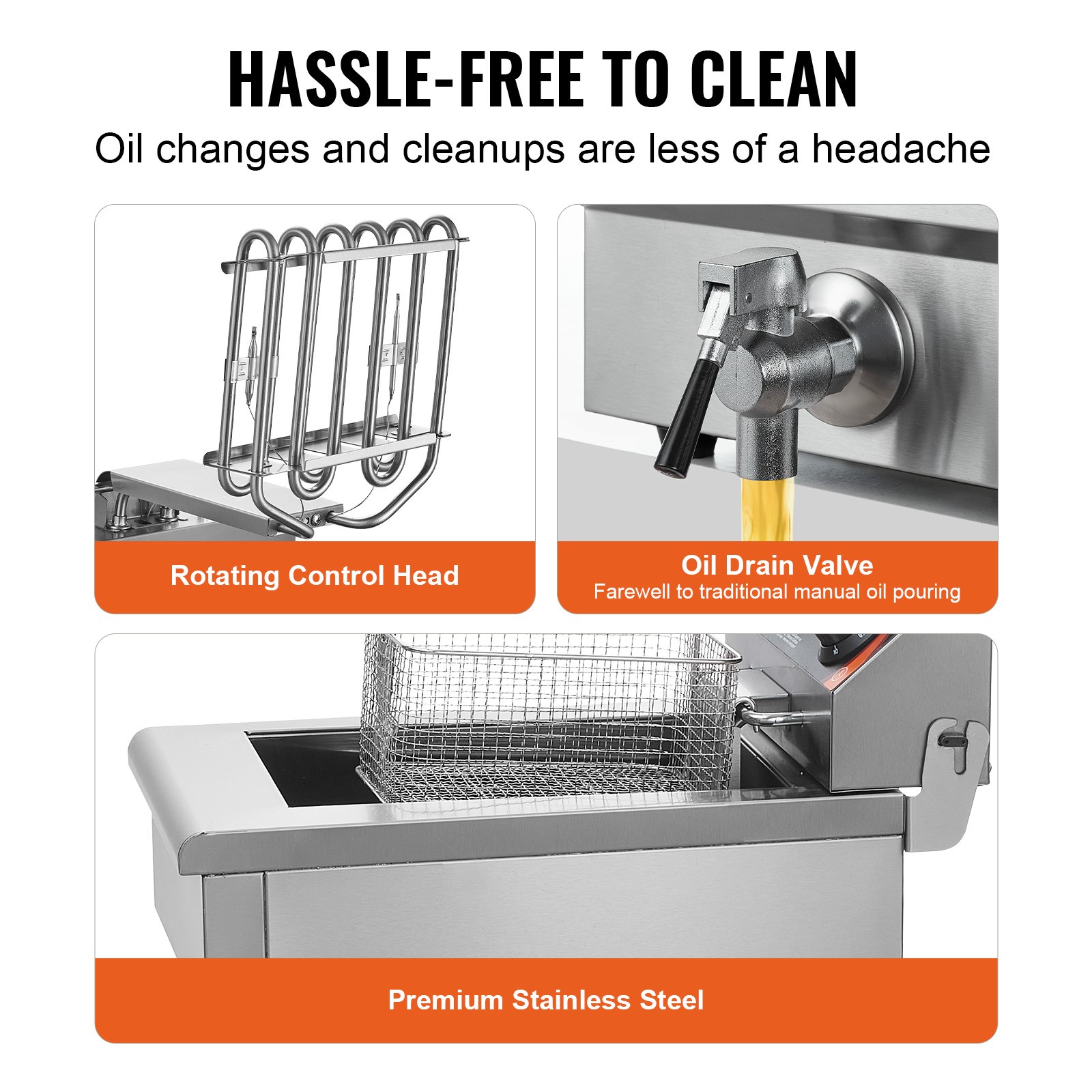 HASSLE-FREE TO CLEAN

Oil changes and cleanups are less of a headache

Rotating Control Head

Oil Drain Valve
Farewell to traditional manual oil pouring

Premium Stainless Steel