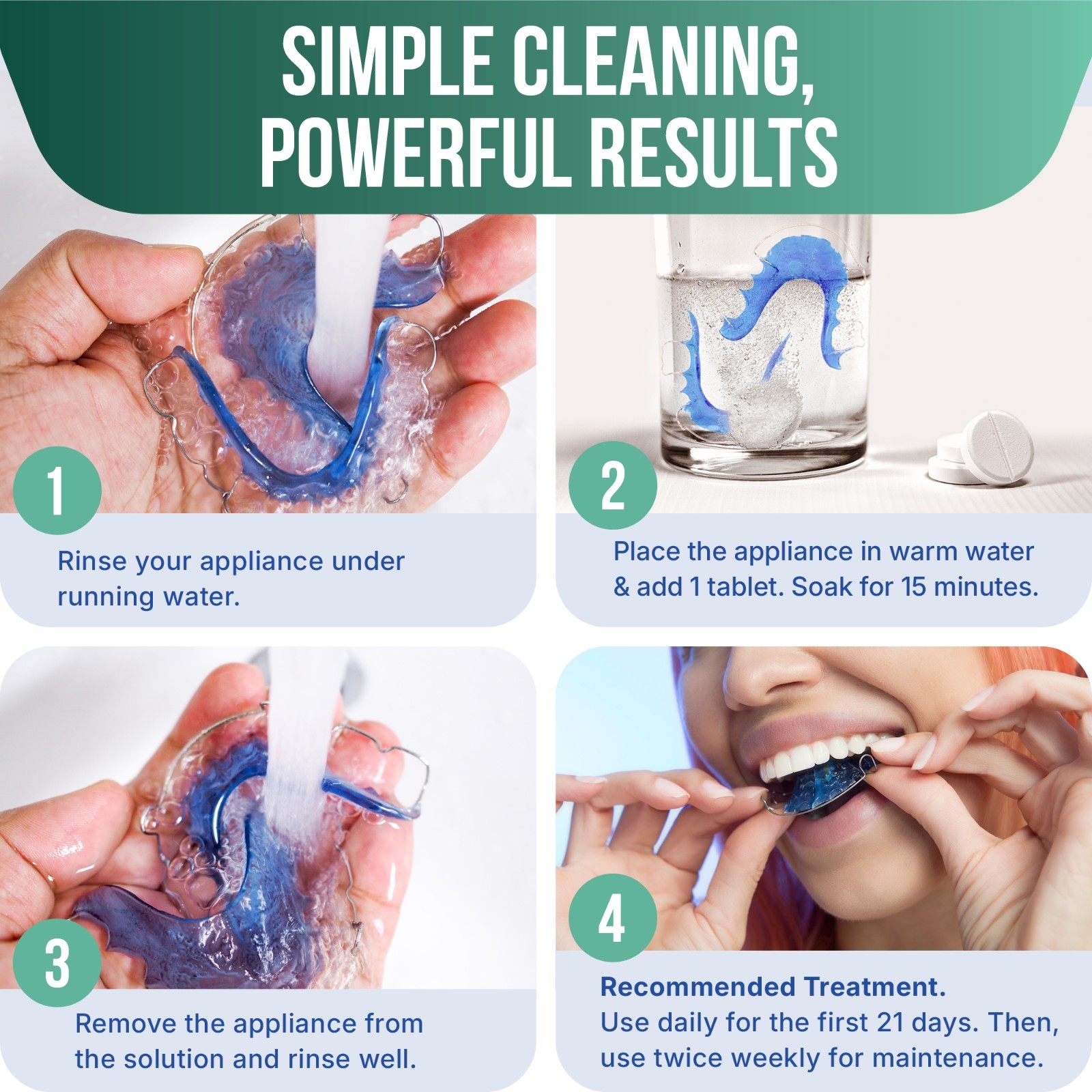 SIMPLE CLEANING, POWERFUL RESULTS

1

Rinse your appliance under running water.

2

Place the appliance in warm water & add 1 tablet. Soak for 15 minutes.

3

Remove the appliance from the solution and rinse well.

4

Recommended Treatment.
Use daily for the first 21 days. Then, use twice weekly for maintenance.