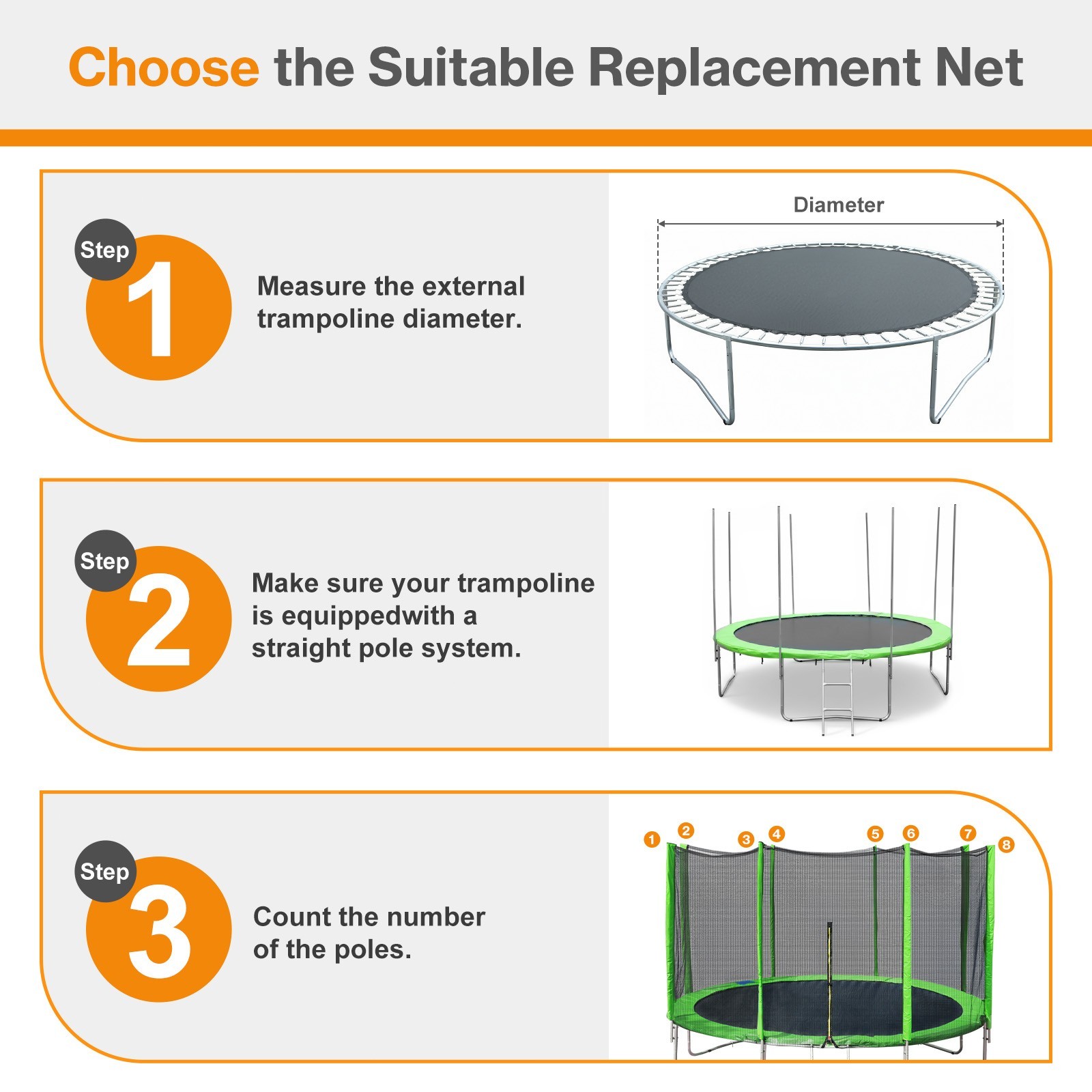 Choose the Suitable Replacement Net

Step
1

Measure the external trampoline diameter.

Diameter

Step
2

Make sure your trampoline is equippedwith a straight pole system.

Step
3

Count the number of the poles.

1 2 3 4 5 6 7 8