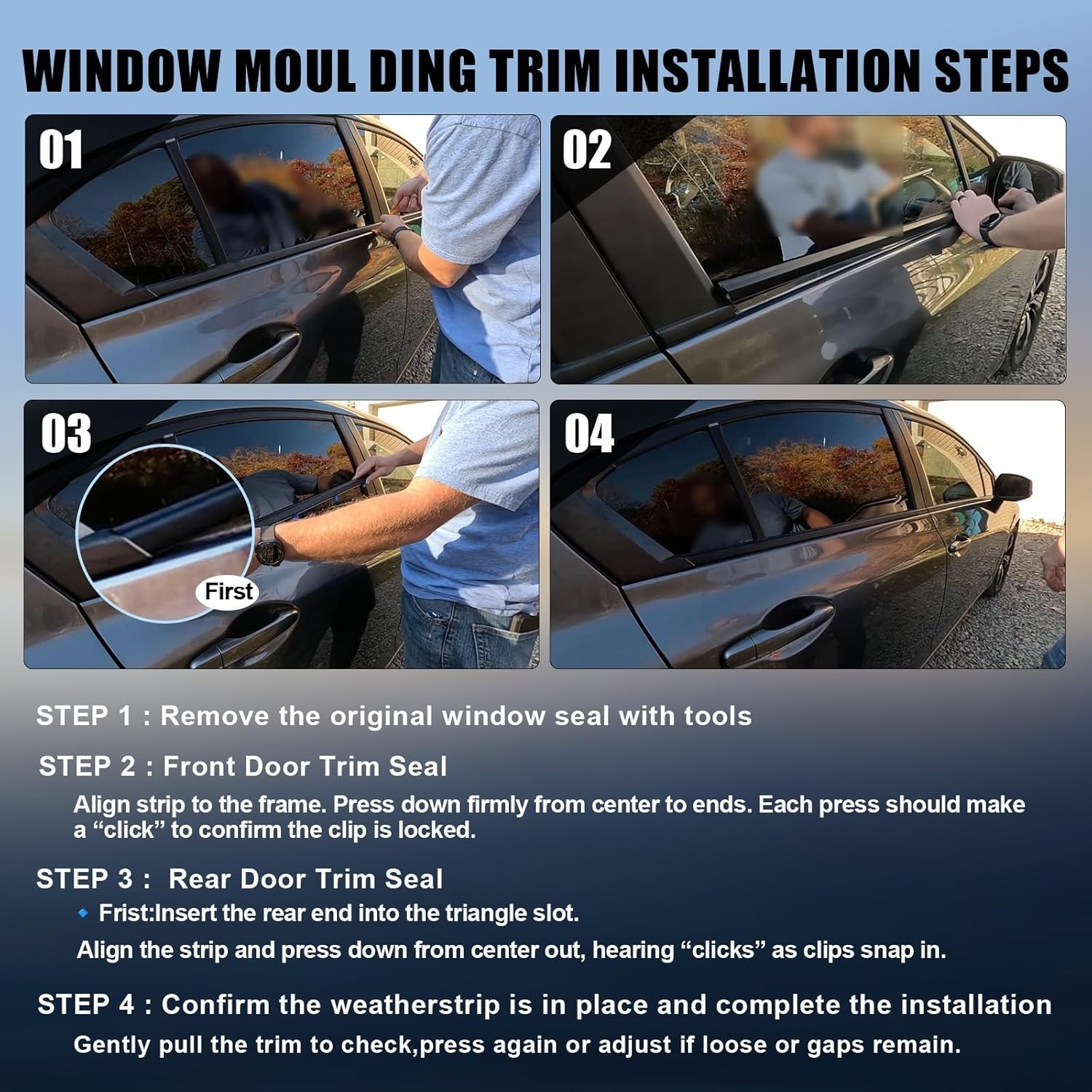 WINDOW MOUL DING TRIM INSTALLATION STEPS

01

02

03

First

04

STEP 1 : Remove the original window seal with tools

STEP 2 : Front Door Trim Seal

Align strip to the frame. Press down firmly from center to ends. Each press should make a “click” to confirm the clip is locked.

STEP 3 : Rear Door Trim Seal

Frist:Insert the rear end into the triangle slot.

Align the strip and press down from center out, hearing “clicks” as clips snap in.

STEP 4 : Confirm the weatherstrip is in place and complete the installation

Gently pull the trim to check,press again or adjust if loose or gaps remain.