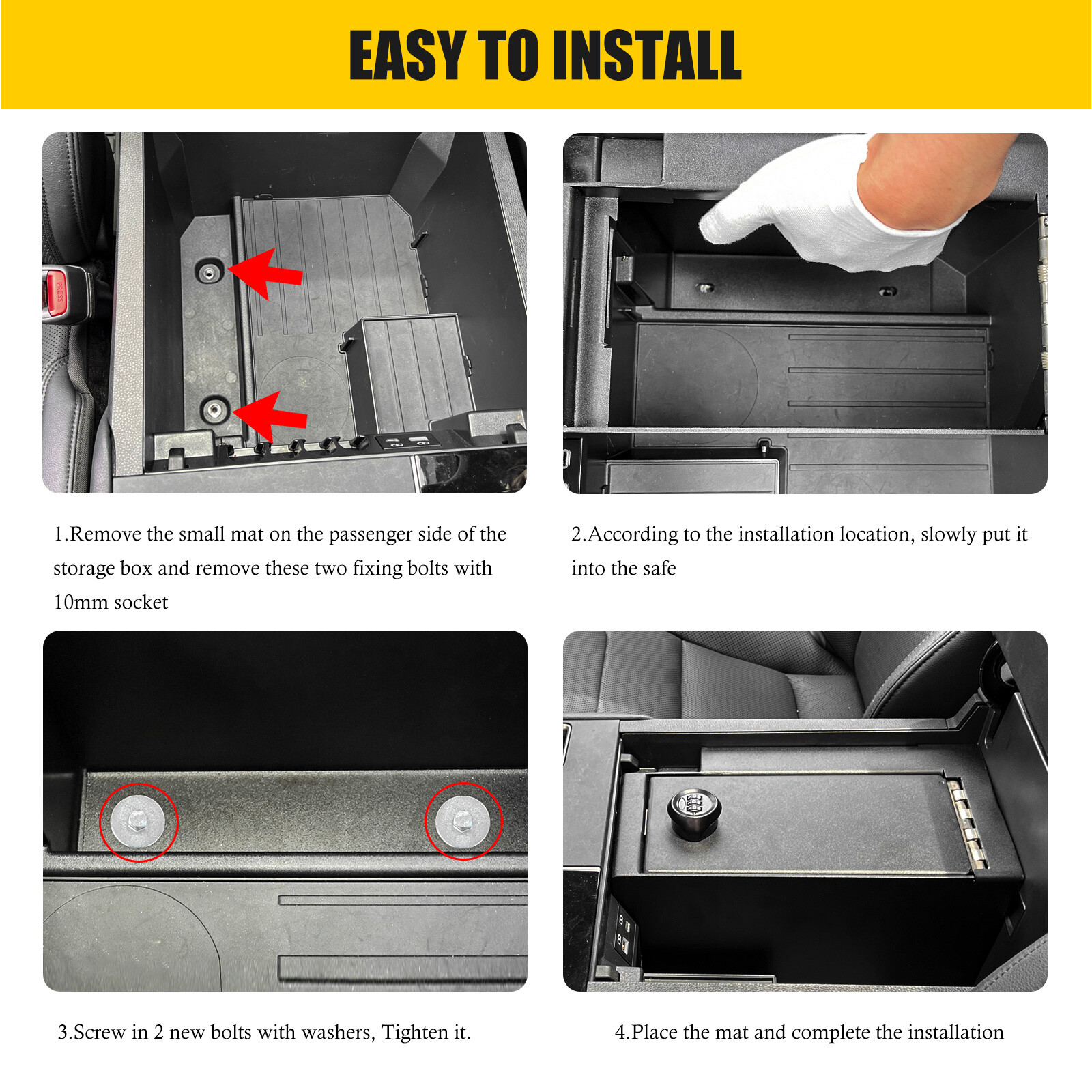 EASY TO INSTALL

PRESS

1.Remove the small mat on the passenger side of the storage box and remove these two fixing bolts with 10mm socket

2.According to the installation location, slowly put it into the safe

3.Screw in 2 new bolts with washers, Tighten it.

4.Place the mat and complete the installation