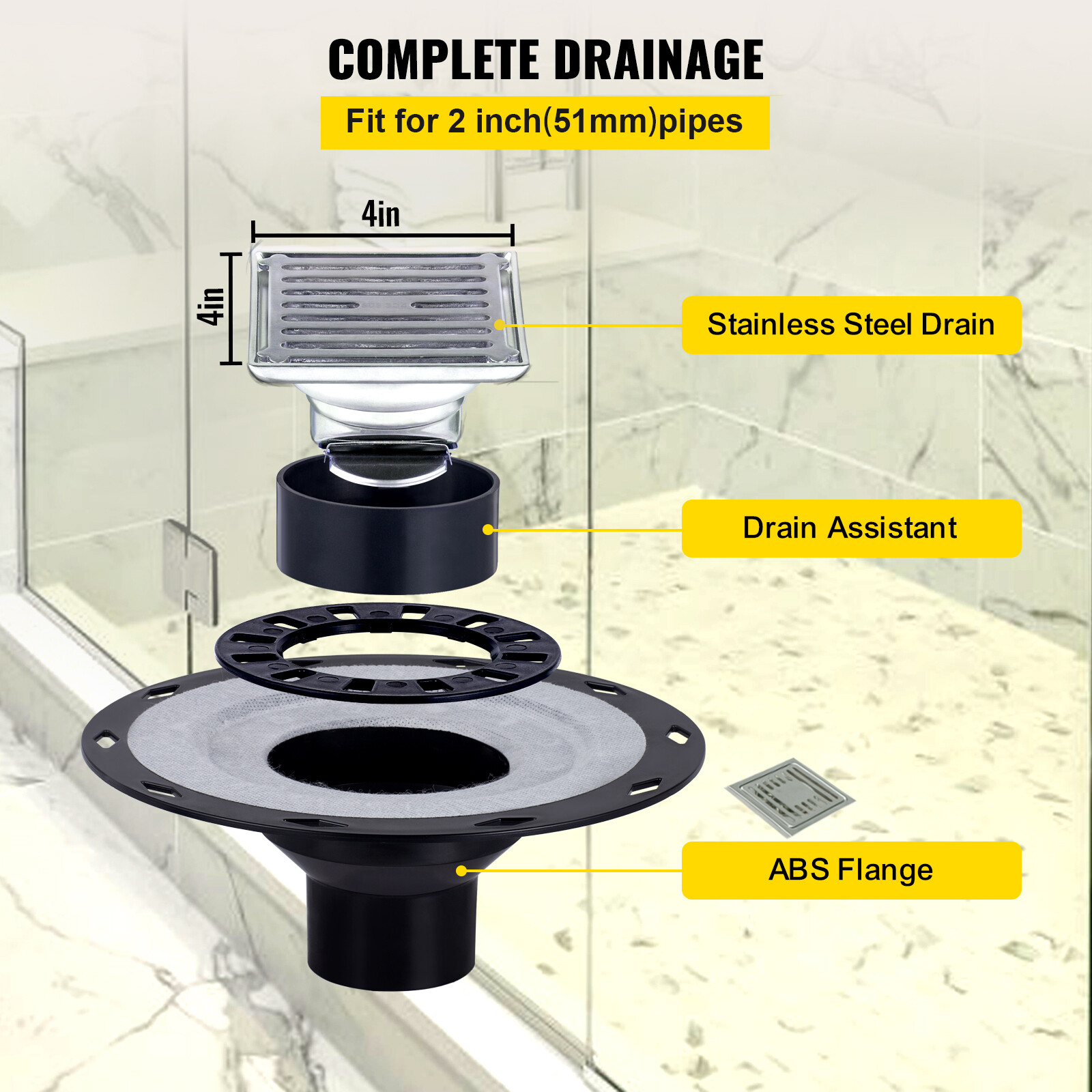 COMPLETE DRAINAGE

Fit for 2 inch(51mm)pipes

4in

4in

Stainless Steel Drain

Drain Assistant

ABS Flange