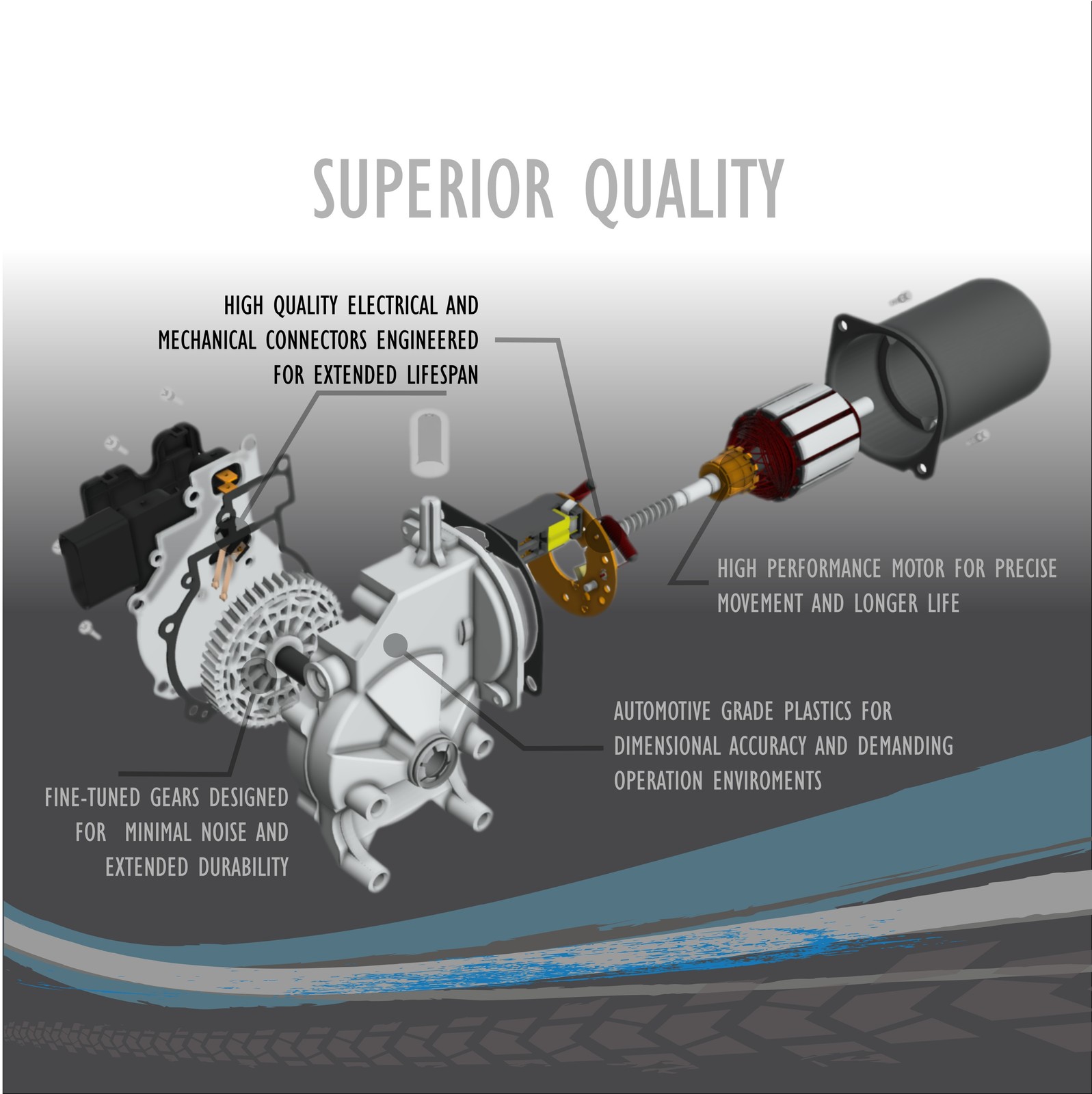 SUPERIOR QUALITY

HIGH QUALITY ELECTRICAL AND MECHANICAL CONNECTORS ENGINEERED FOR EXTENDED LIFESPAN

HIGH PERFORMANCE MOTOR FOR PRECISE MOVEMENT AND LONGER LIFE

AUTOMOTIVE GRADE PLASTICS FOR DIMENSIONAL ACCURACY AND DEMANDING OPERATION ENVIROMENTS

FINE-TUNED GEARS DESIGNED FOR MINIMAL NOISE AND EXTENDED DURABILITY