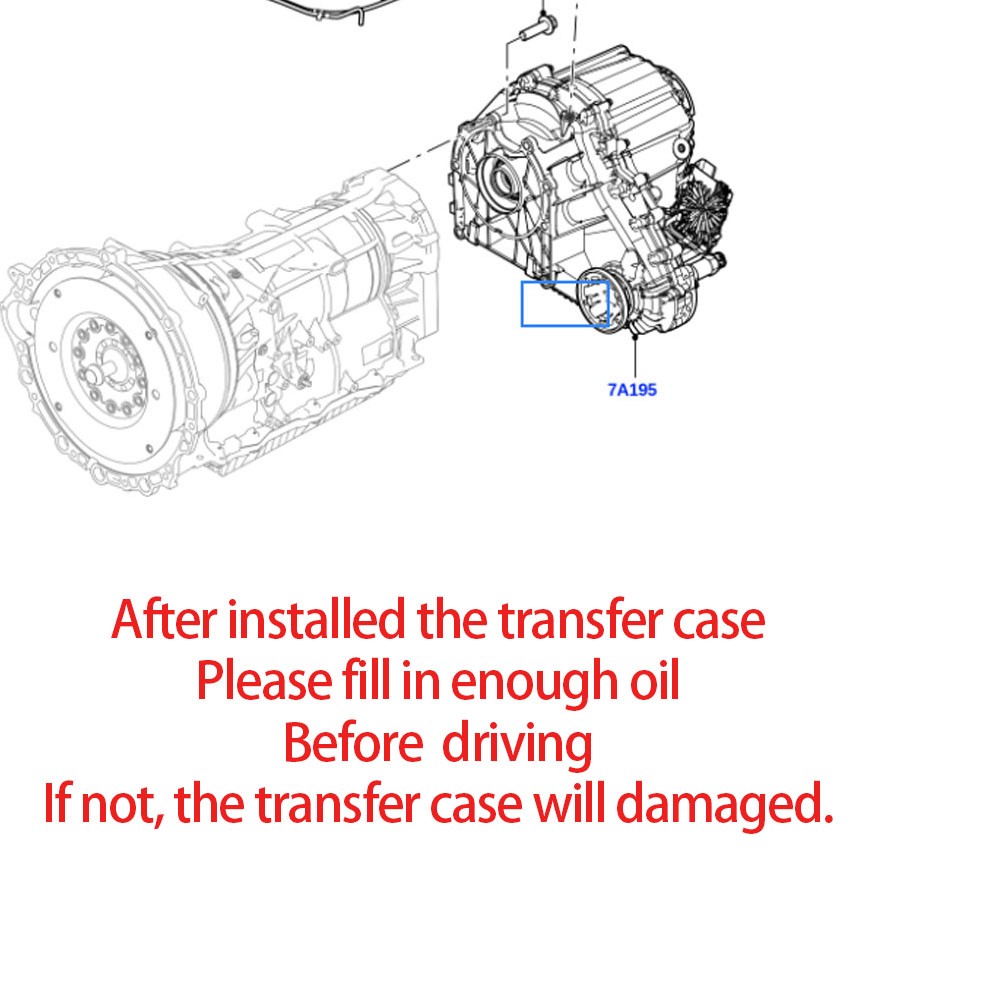 7A195

After installed the transfer case
Please fill in enough oil
Before driving
If not, the transfer case will damaged.