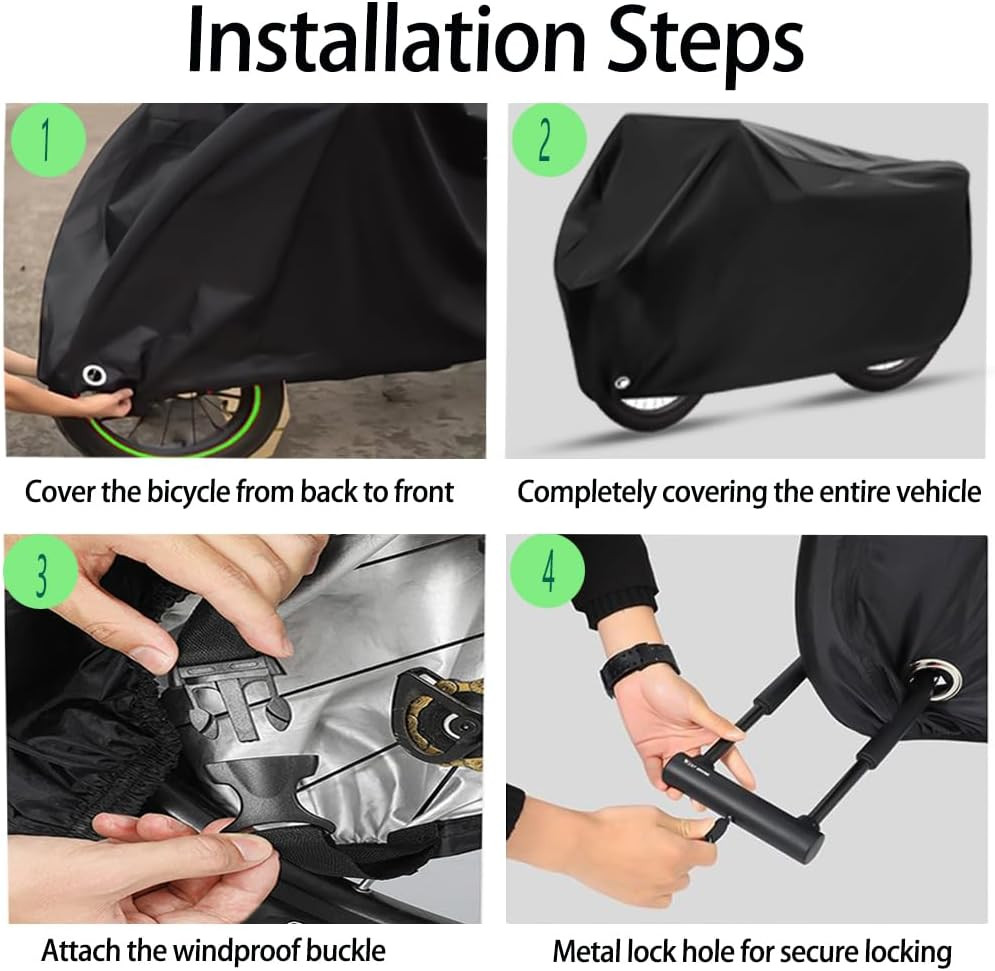 Installation Steps

1

Cover the bicycle from back to front

2

Completely covering the entire vehicle

3

Attach the windproof buckle

4

Metal lock hole for secure locking