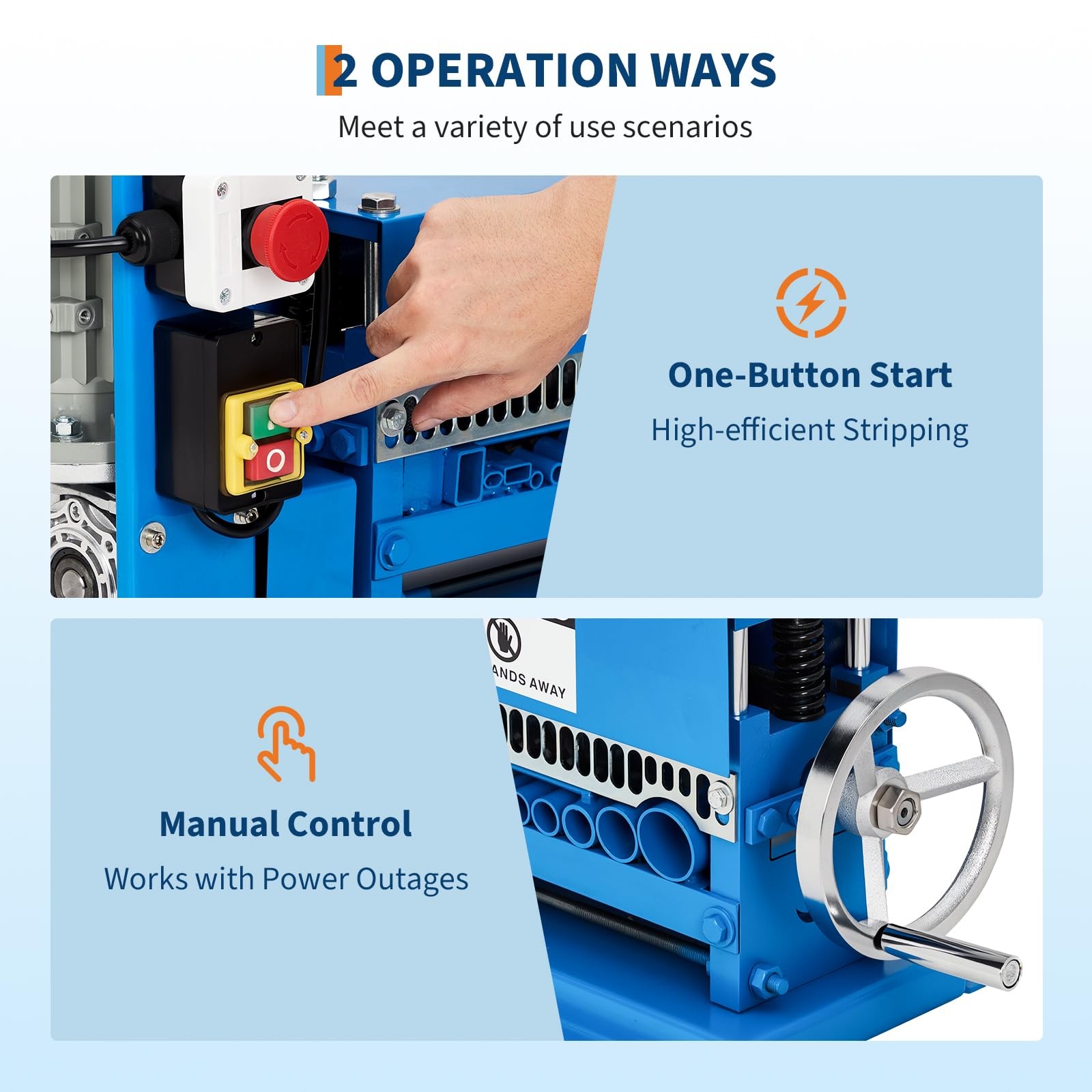 2 OPERATION WAYS

Meet a variety of use scenarios

O

One-Button Start

High-efficient Stripping

ANDS AWAY

Manual Control

Works with Power Outages