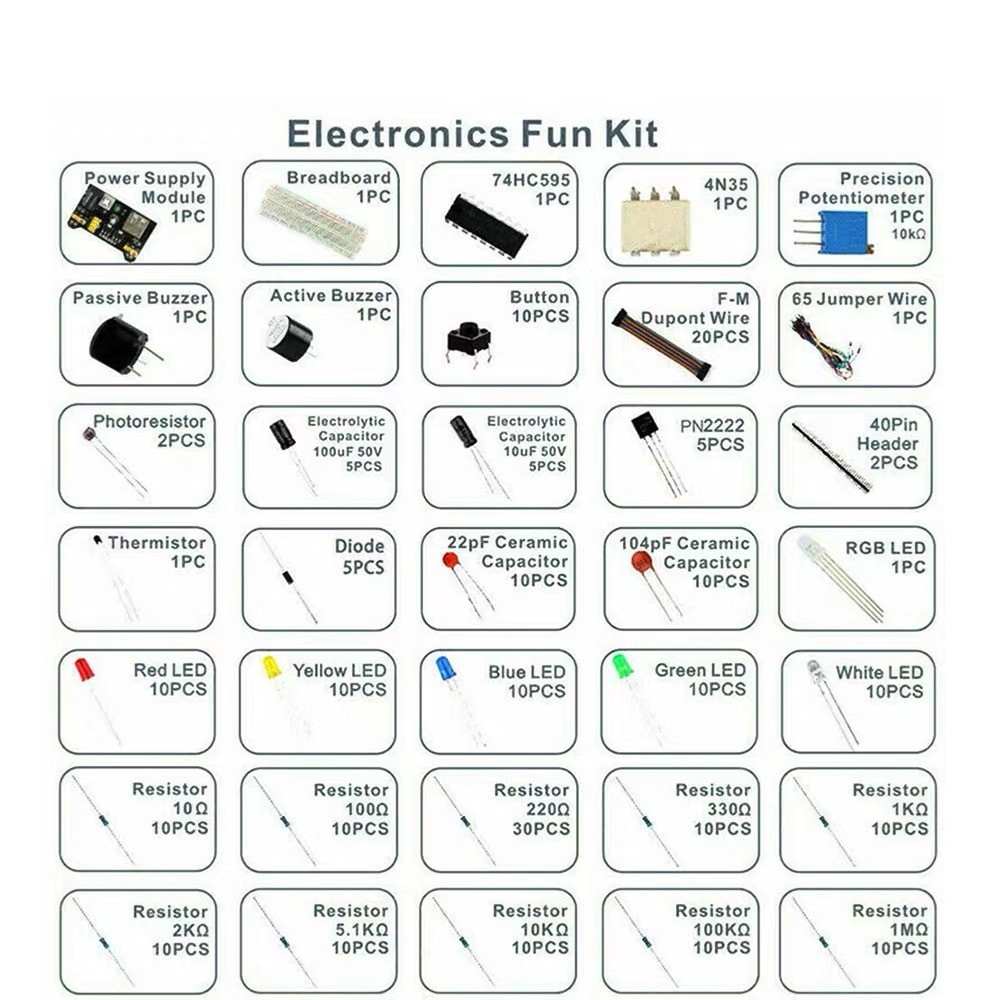 Electronics Fun Kit

Power Supply Module 1PC

Breadboard 1PC

74HC595 1PC

4N35 1PC

Precision Potentiometer 1PC 10kΩ

Passive Buzzer 1PC

Active Buzzer 1PC

Button 10PCS

F-M Dupont Wire 20PCS

65 Jumper Wire 1PC

Photoresistor 2PCS

Electrolytic Capacitor 100uF 50V 5PCS

Electrolytic Capacitor 10uF 50V 5PCS

PN2222 5PCS

40Pin Header 2PCS

Thermistor 1PC

Diode 5PCS

22pF Ceramic Capacitor 10PCS

104pF Ceramic Capacitor 10PCS

RGB LED 1PC

Red LED 10PCS

Yellow LED 10PCS

Blue LED 10PCS

Green LED 10PCS

White LED 10PCS

Resistor 10Ω 10PCS

Resistor 100Ω 10PCS

Resistor 220Ω 30PCS

Resistor 330Ω 10PCS

Resistor 1KΩ 10PCS

Resistor 2KΩ 10PCS

Resistor 5.1KΩ 10PCS

Resistor 10KΩ 10PCS

Resistor 100KΩ 10PCS

Resistor 1MΩ 10PCS