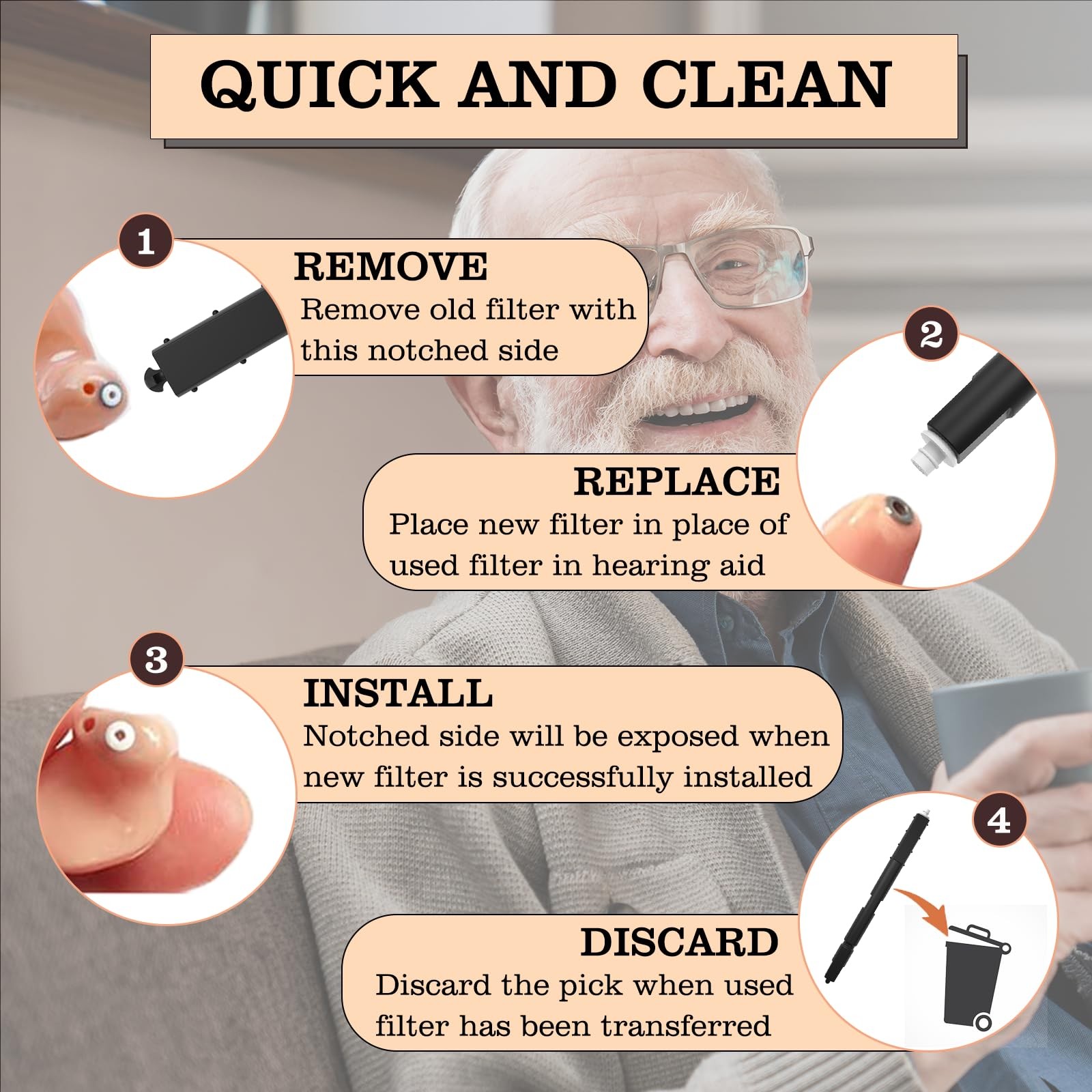 QUICK AND CLEAN

1
REMOVE
Remove old filter with this notched side

2
REPLACE
Place new filter in place of used filter in hearing aid

3
INSTALL
Notched side will be exposed when new filter is successfully installed

4
DISCARD
Discard the pick when used filter has been transferred