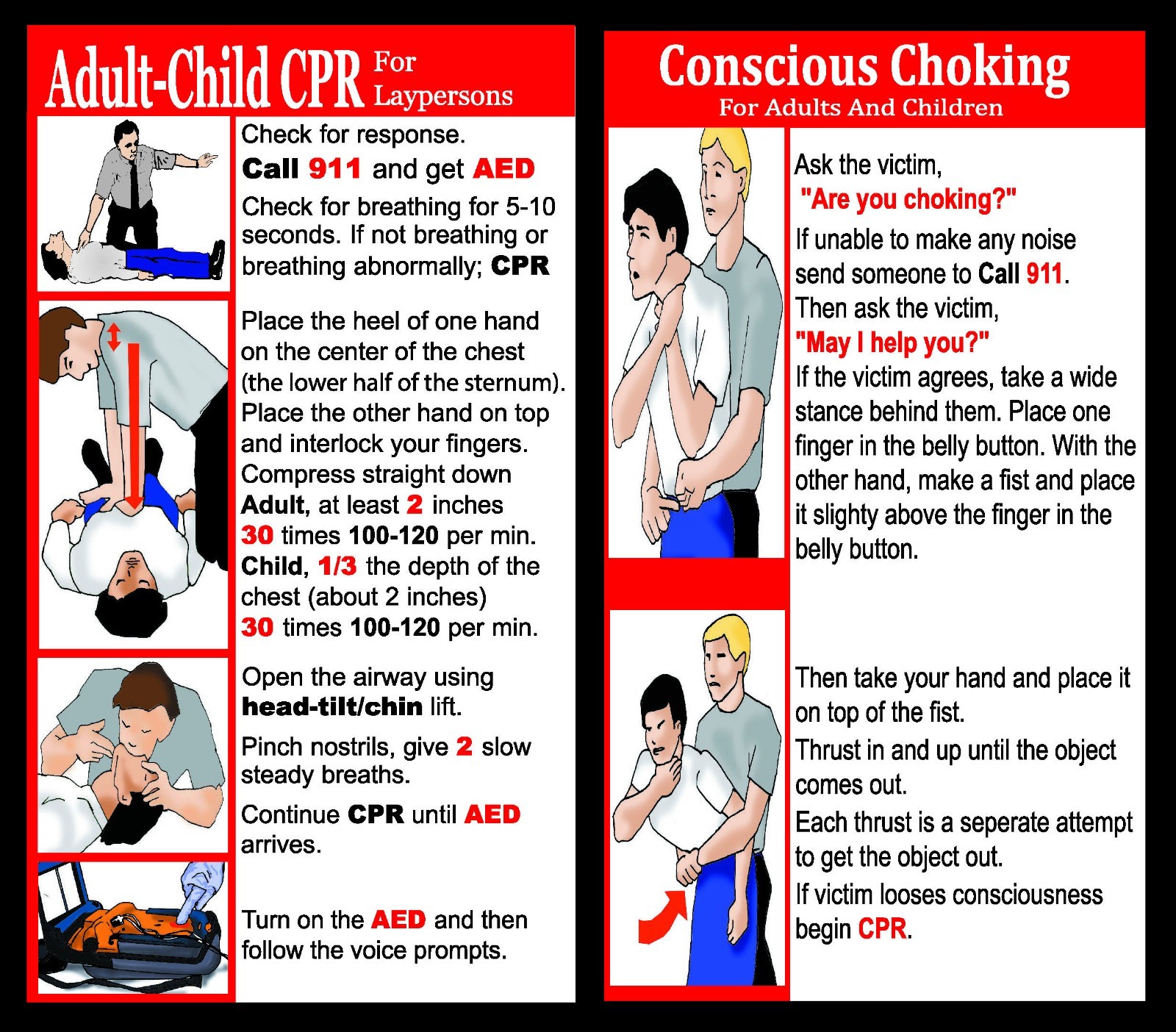 Adult-Child CPR For Laypersons

Check for response.

Call 911 and get AED

Check for breathing for 5-10 seconds. If not breathing or breathing abnormally; CPR

Place the heel of one hand on the center of the chest (the lower half of the sternum). Place the other hand on top and interlock your fingers. Compress straight down Adult, at least 2 inches 30 times 100-120 per min. Child, 1/3 the depth of the chest (about 2 inches) 30 times 100-120 per min.

Open the airway using head-tilt/chin lift.

Pinch nostrils, give 2 slow steady breaths.

Continue CPR until AED arrives.

Turn on the AED and then follow the voice prompts.

Conscious Choking
For Adults And Children

Ask the victim,
"Are you choking?"
If unable to make any noise send someone to Call 911.
Then ask the victim,
"May I help you?"
If the victim agrees, take a wide stance behind them. Place one finger in the belly button. With the other hand, make a fist and place it slighty above the finger in the belly button.

Then take your hand and place it on top of the fist.
Thrust in and up until the object comes out.
Each thrust is a seperate attempt to get the object out.
If victim looses consciousness begin CPR.