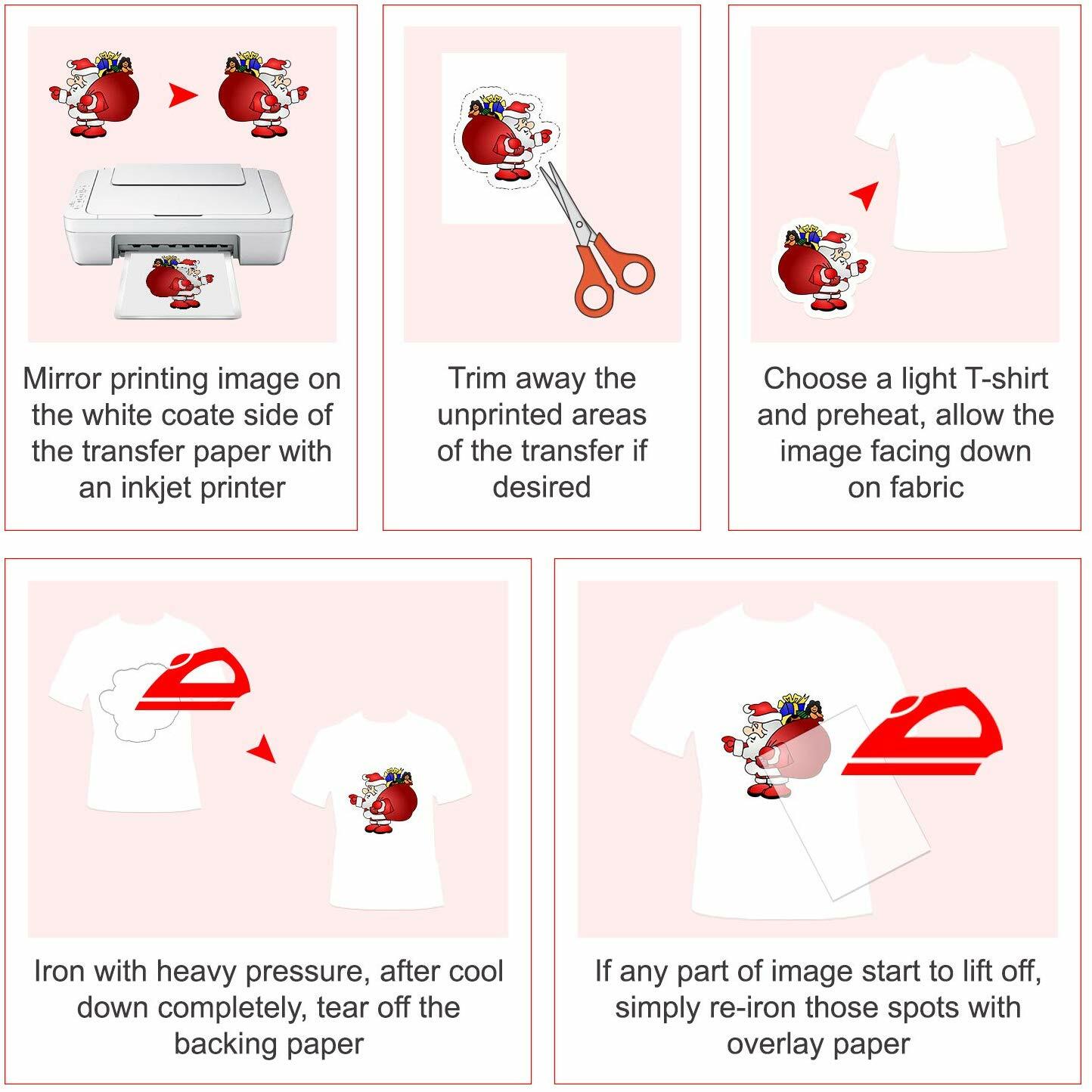 Mirror printing image on the white coate side of the transfer paper with an inkjet printer

Trim away the unprinted areas of the transfer if desired

Choose a light T-shirt and preheat, allow the image facing down on fabric

Iron with heavy pressure, after cool down completely, tear off the backing paper

If any part of image start to lift off, simply re-iron those spots with overlay paper