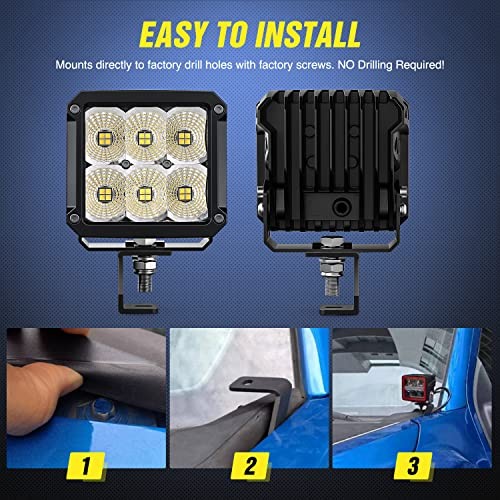 EASY TO INSTALL

Mounts directly to factory drill holes with factory screws. NO Drilling Required!

1

2

3