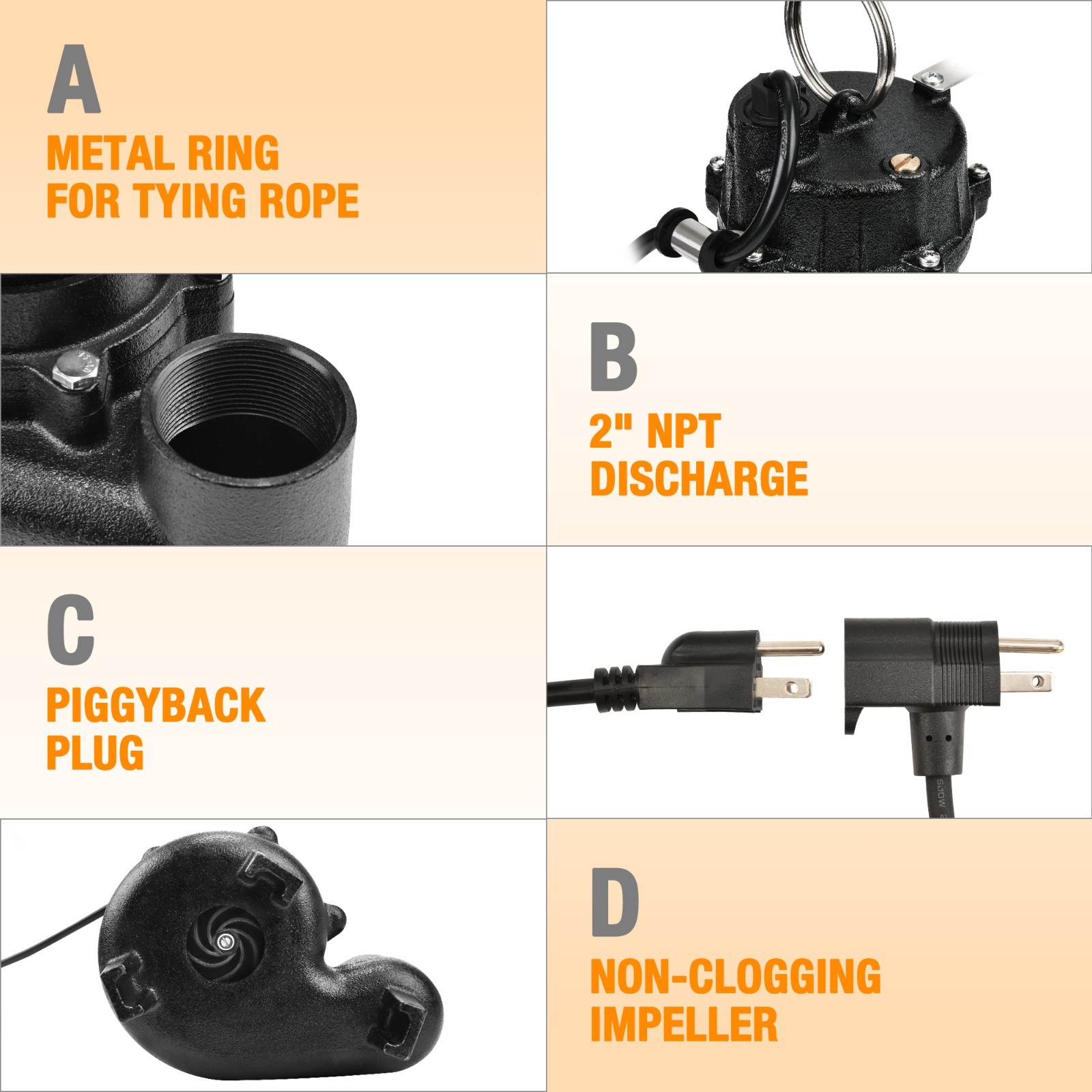 A
METAL RING FOR TYING ROPE

B
2" NPT DISCHARGE

C
PIGGYBACK PLUG

D
NON-CLOGGING IMPELLER