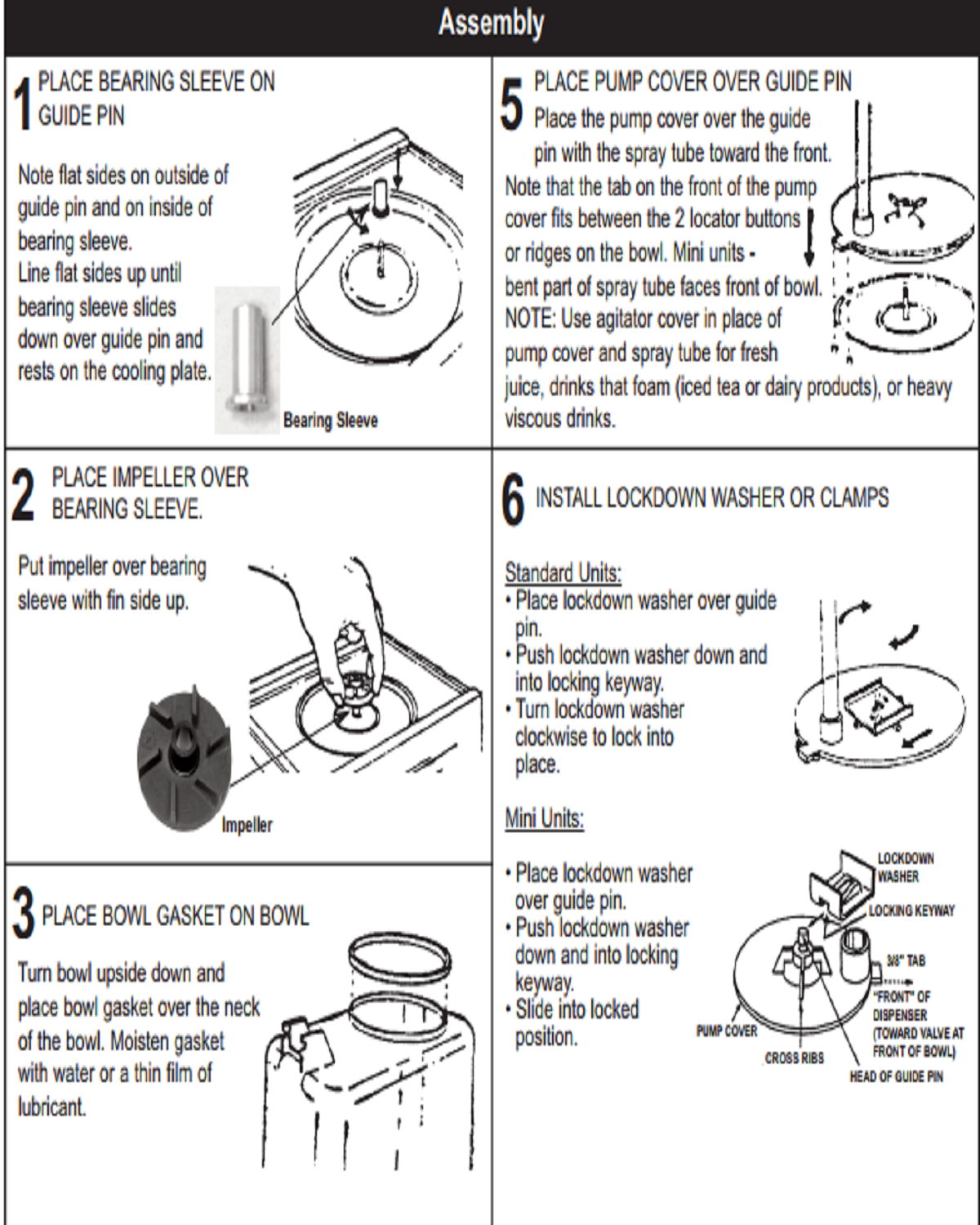 Assembly

1 PLACE BEARING SLEEVE ON GUIDE PIN

Note flat sides on outside of guide pin and on inside of bearing sleeve.
Line flat sides up until bearing sleeve slides down over guide pin and rests on the cooling plate.

Bearing Sleeve

2 PLACE IMPELLER OVER BEARING SLEEVE.

Put impeller over bearing sleeve with fin side up.

Impeller

3 PLACE BOWL GASKET ON BOWL

Turn bowl upside down and place bowl gasket over the neck of the bowl. Moisten gasket with water or a thin film of lubricant.

5 PLACE PUMP COVER OVER GUIDE PIN

Place the pump cover over the guide pin with the spray tube toward the front.
Note that the tab on the front of the pump cover fits between the 2 locator buttons or ridges on the bowl. Mini units - bent part of spray tube faces front of bowl.
NOTE: Use agitator cover in place of pump cover and spray tube for fresh juice, drinks that foam (iced tea or dairy products), or heavy viscous drinks.

6 INSTALL LOCKDOWN WASHER OR CLAMPS

Standard Units:
• Place lockdown washer over guide pin.
• Push lockdown washer down and into locking keyway.
• Turn lockdown washer clockwise to lock into place.

Mini Units:

• Place lockdown washer over guide pin.
• Push lockdown washer down and into locking keyway.
• Slide into locked position.

LOCKDOWN WASHER
LOCKING KEYWAY
3/8" TAB
"FRONT" OF DISPENSER (TOWARD VALVE AT FRONT OF BOWL)
PUMP COVER
CROSS RIBS
HEAD OF GUIDE PIN