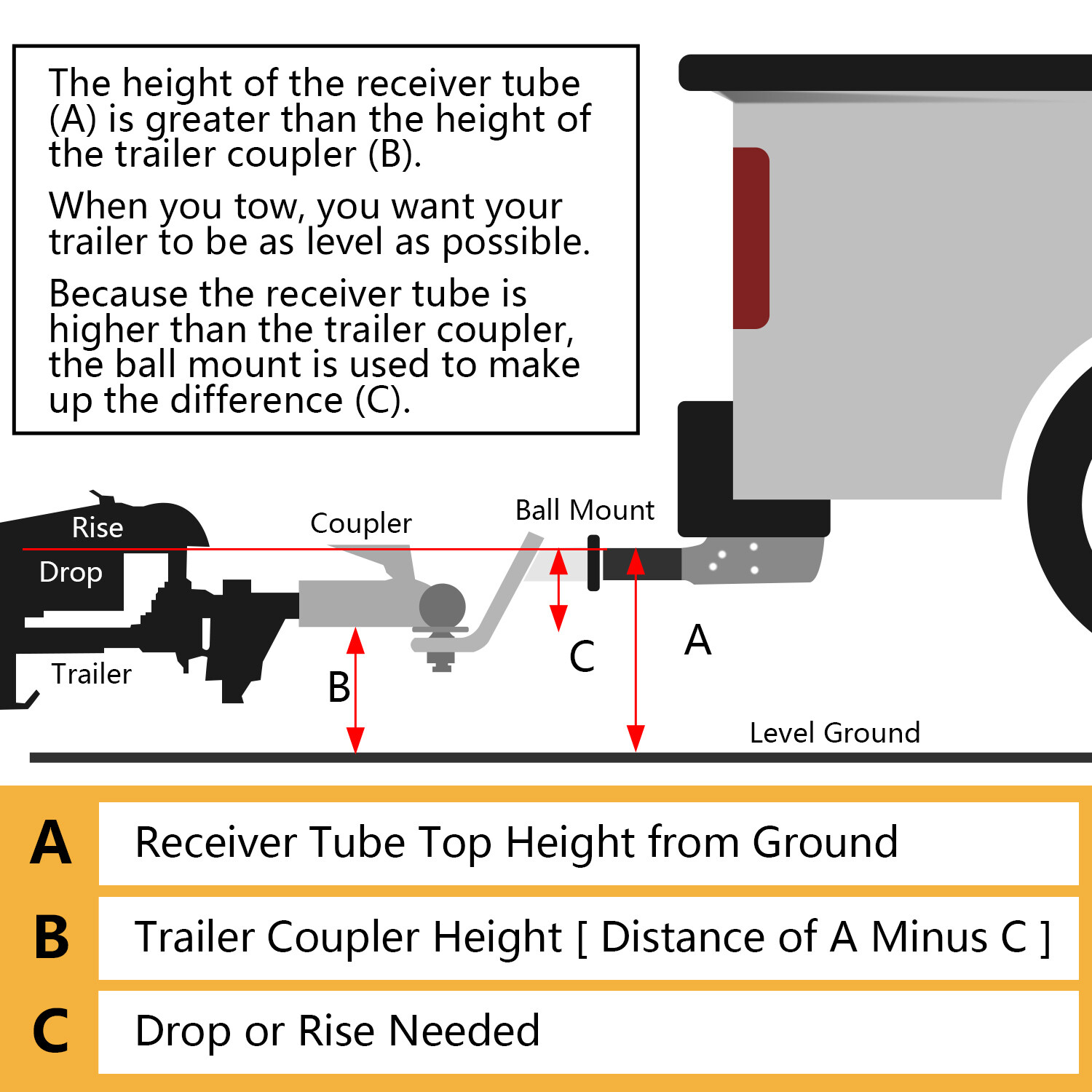 The height of the receiver tube (A) is greater than the height of the trailer coupler (B).

When you tow, you want your trailer to be as level as possible.

Because the receiver tube is higher than the trailer coupler, the ball mount is used to make up the difference (C).

Rise

Drop

Trailer

Coupler

Ball Mount

B

C

A

Level Ground

| A | Receiver Tube Top Height from Ground |
|---|---|
| B | Trailer Coupler Height [ Distance of A Minus C ] |
| C | Drop or Rise Needed |