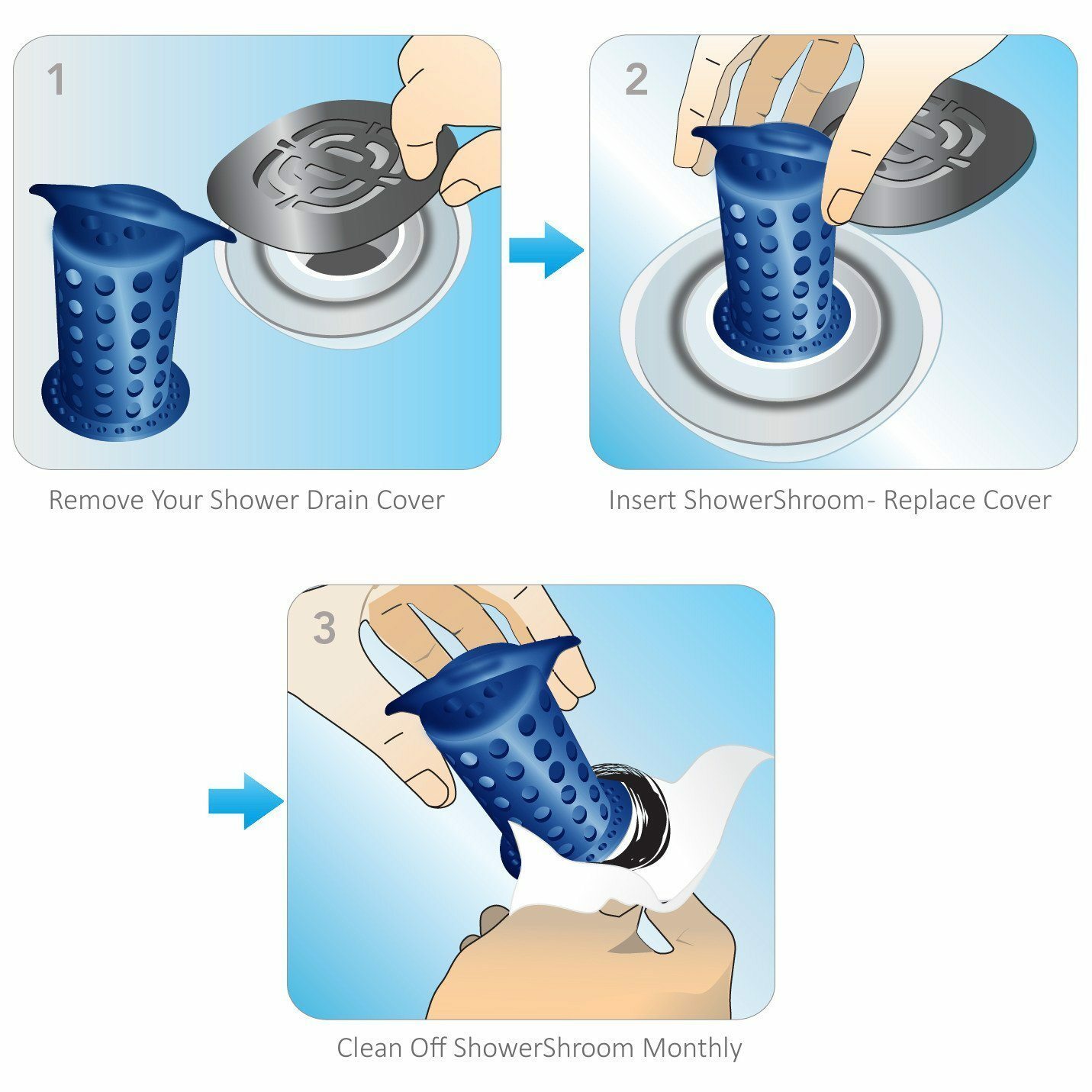 1

Remove Your Shower Drain Cover

2

Insert ShowerShroom- Replace Cover

3

Clean Off ShowerShroom Monthly