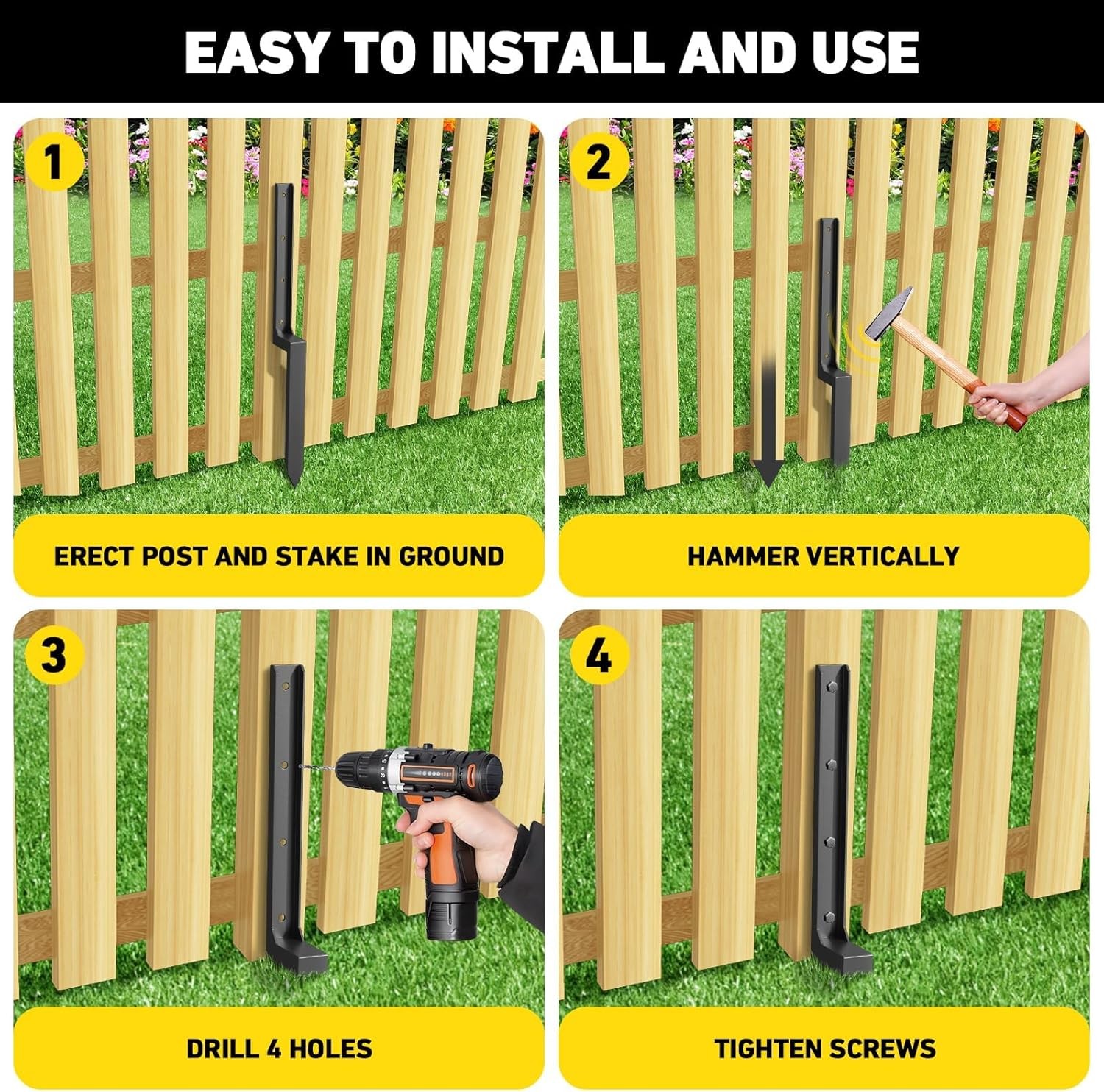 EASY TO INSTALL AND USE

1

ERECT POST AND STAKE IN GROUND

2

HAMMER VERTICALLY

3

DRILL 4 HOLES

4

TIGHTEN SCREWS