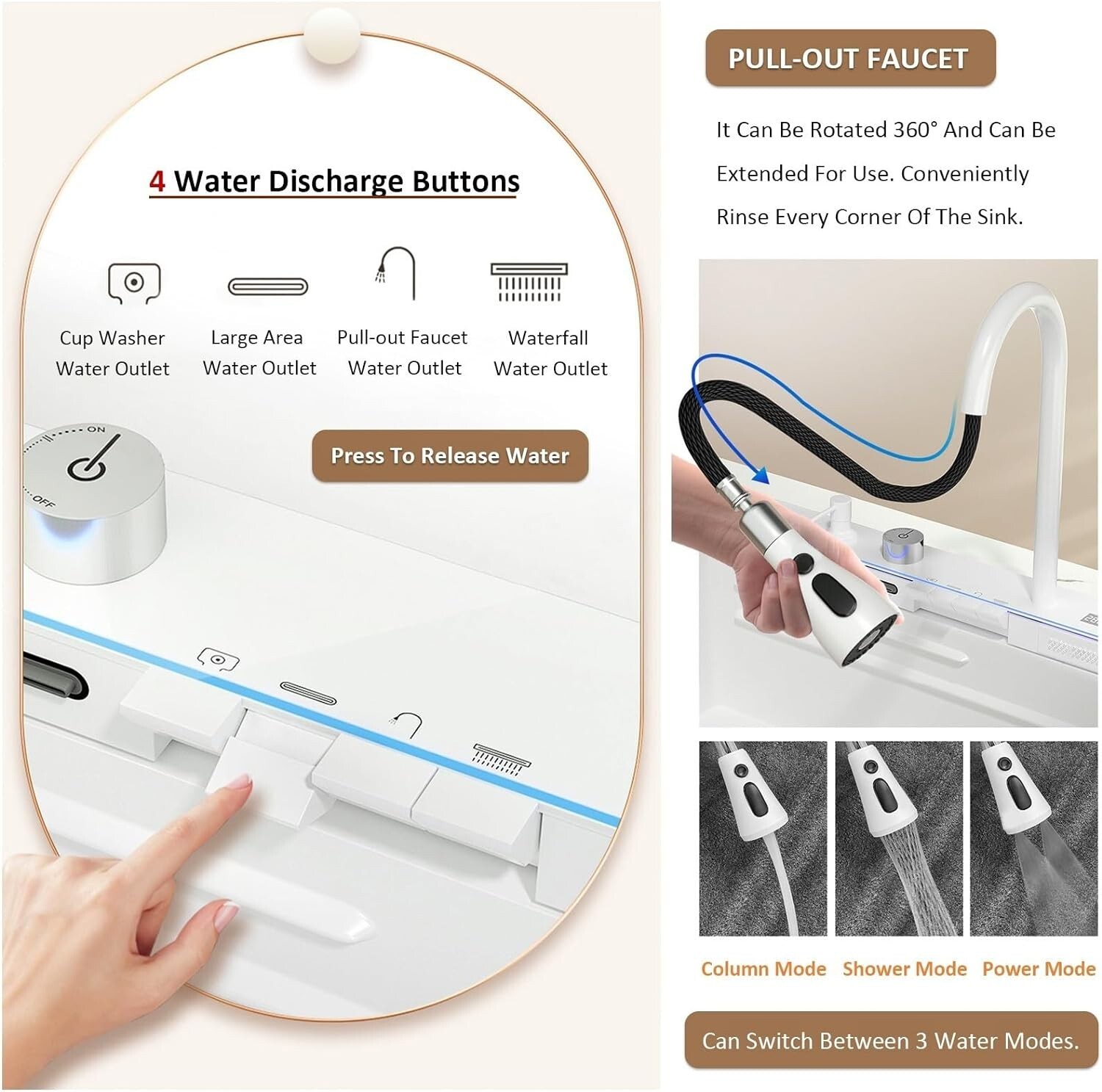 4 Water Discharge Buttons

Cup Washer Water Outlet

Large Area Water Outlet

Pull-out Faucet Water Outlet

Waterfall Water Outlet

ON

OFF

Press To Release Water

PULL-OUT FAUCET

It Can Be Rotated 360° And Can Be Extended For Use. Conveniently Rinse Every Corner Of The Sink.

Column Mode

Shower Mode

Power Mode

Can Switch Between 3 Water Modes.