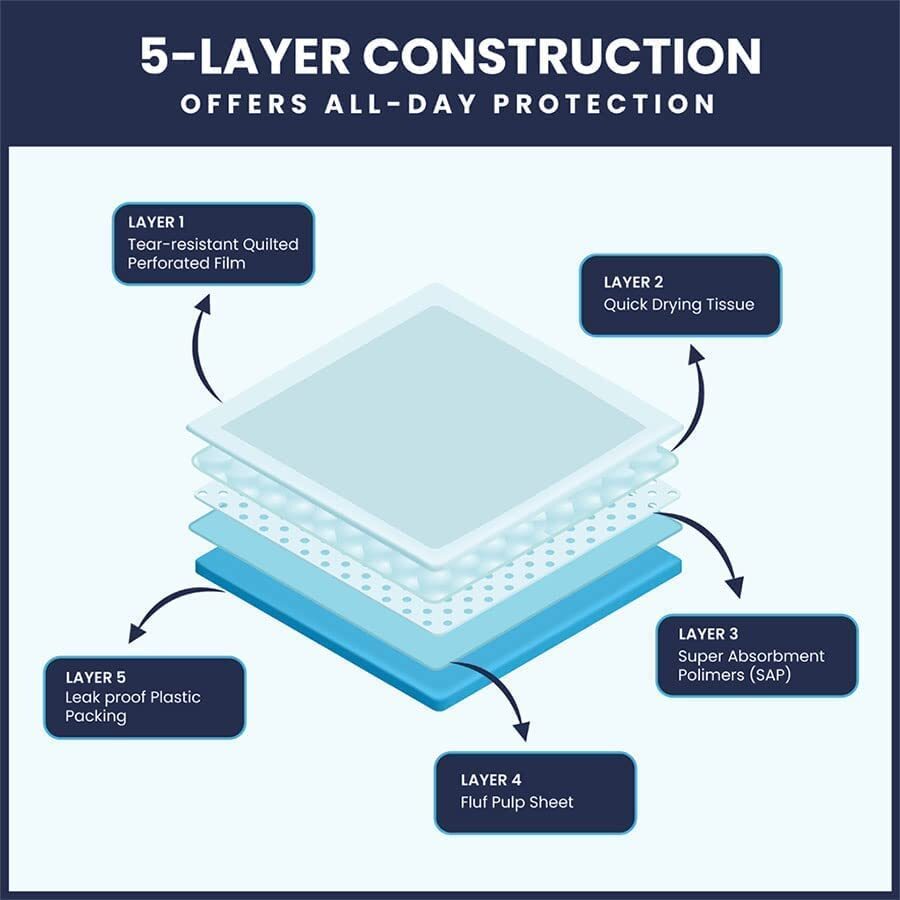 5-LAYER CONSTRUCTION
OFFERS ALL-DAY PROTECTION

LAYER 1
Tear-resistant Quilted Perforated Film

LAYER 2
Quick Drying Tissue

LAYER 3
Super Absorbment Polimers (SAP)

LAYER 4
Fluf Pulp Sheet

LAYER 5
Leak proof Plastic Packing