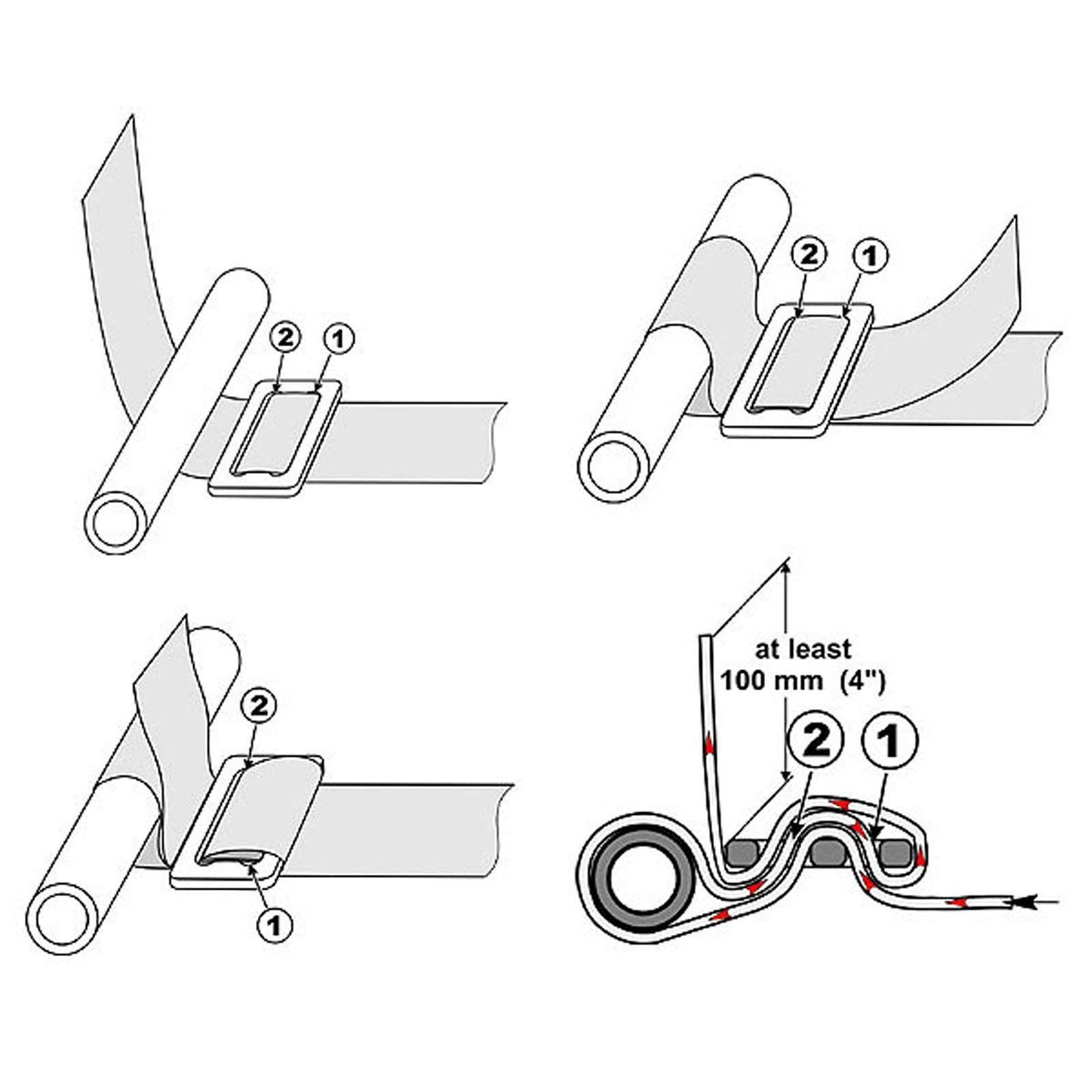 2
1

2
1

2
1

at least
100 mm (4")
2
1