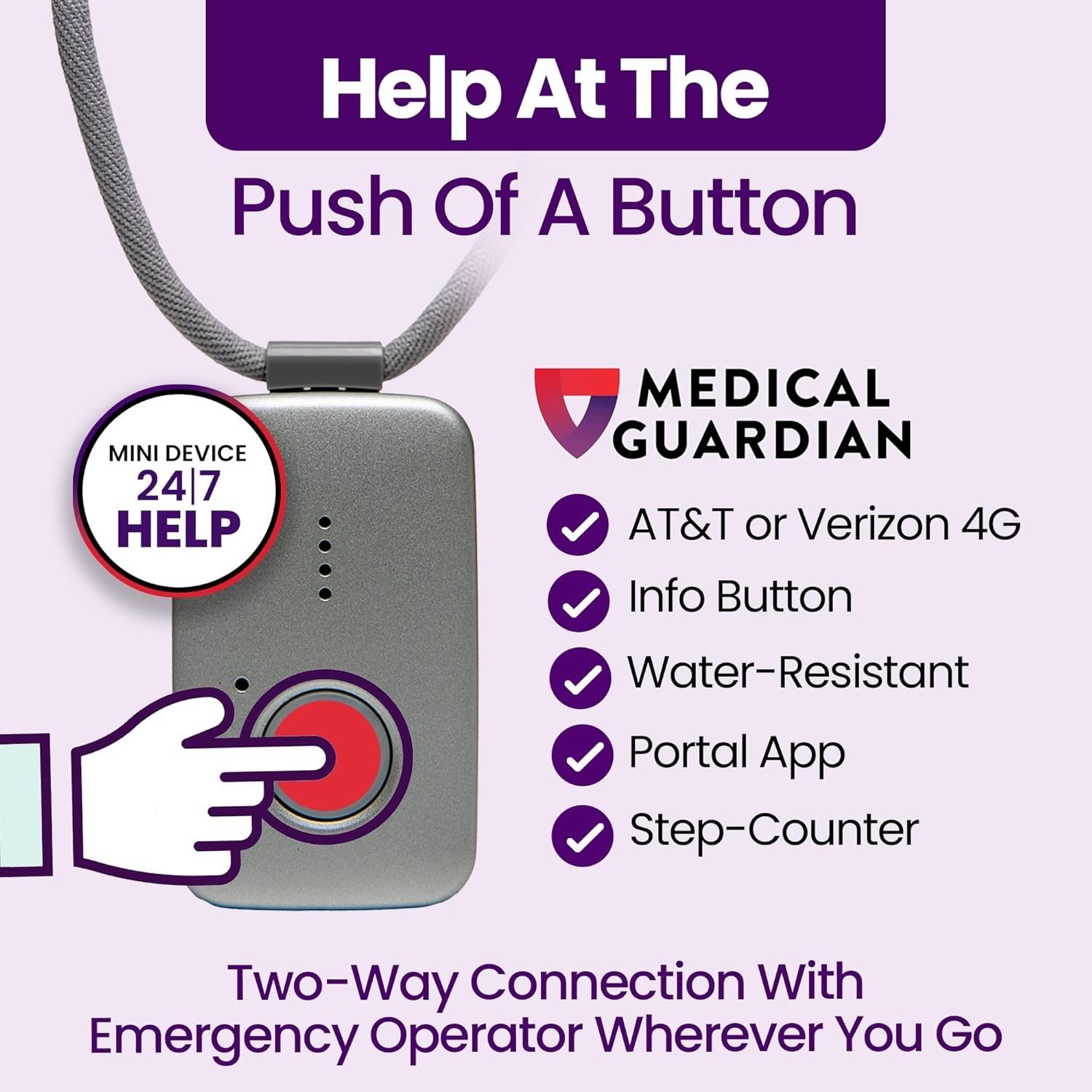 Help At The
Push Of A Button

MINI DEVICE
24|7
HELP

MEDICAL
GUARDIAN

AT&T or Verizon 4G
Info Button
Water-Resistant
Portal App
Step-Counter

Two-Way Connection With Emergency Operator Wherever You Go