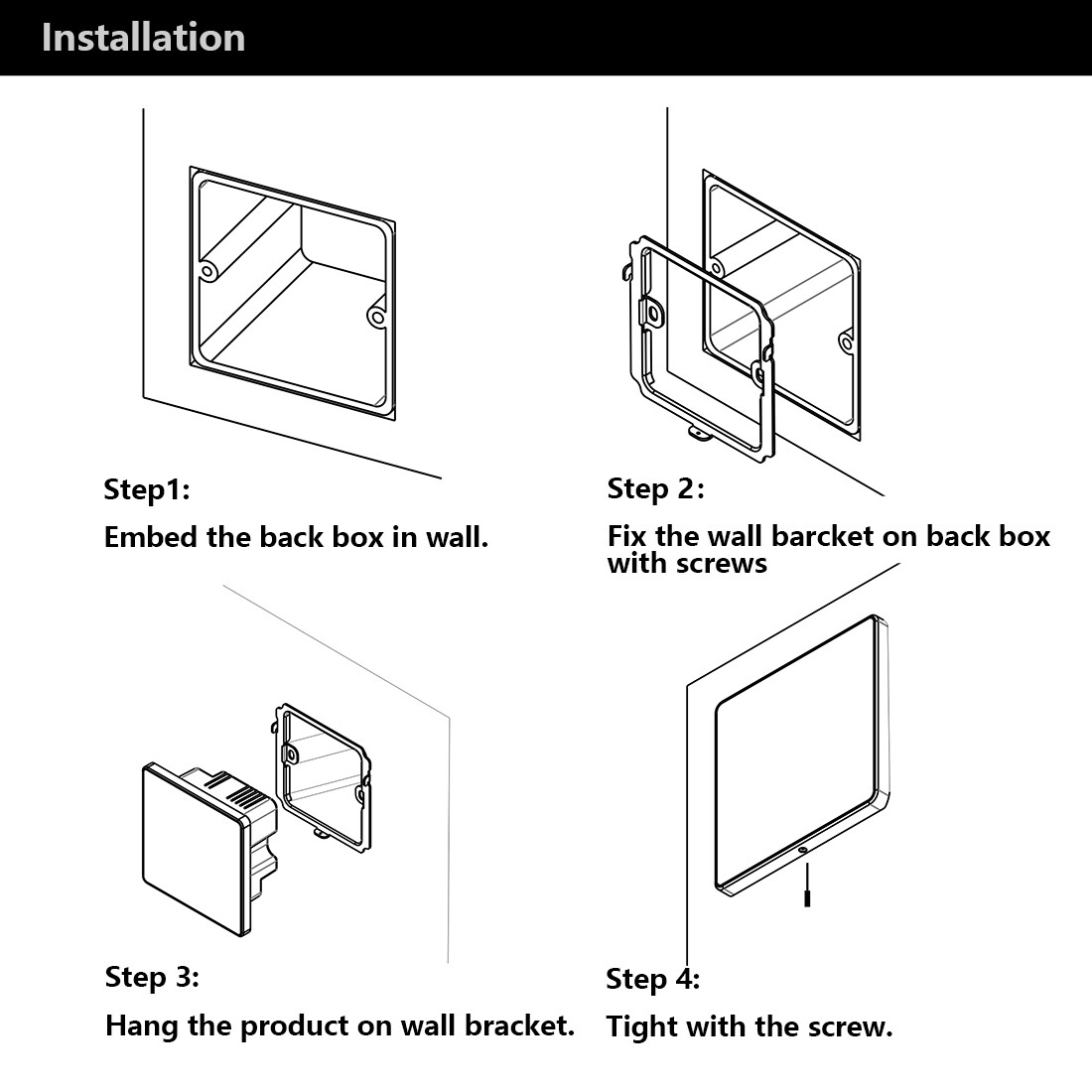 Installation

Step1:

Embed the back box in wall.

Step 2:

Fix the wall barcket on back box with screws

Step 3:

Hang the product on wall bracket.

Step 4:

Tight with the screw.