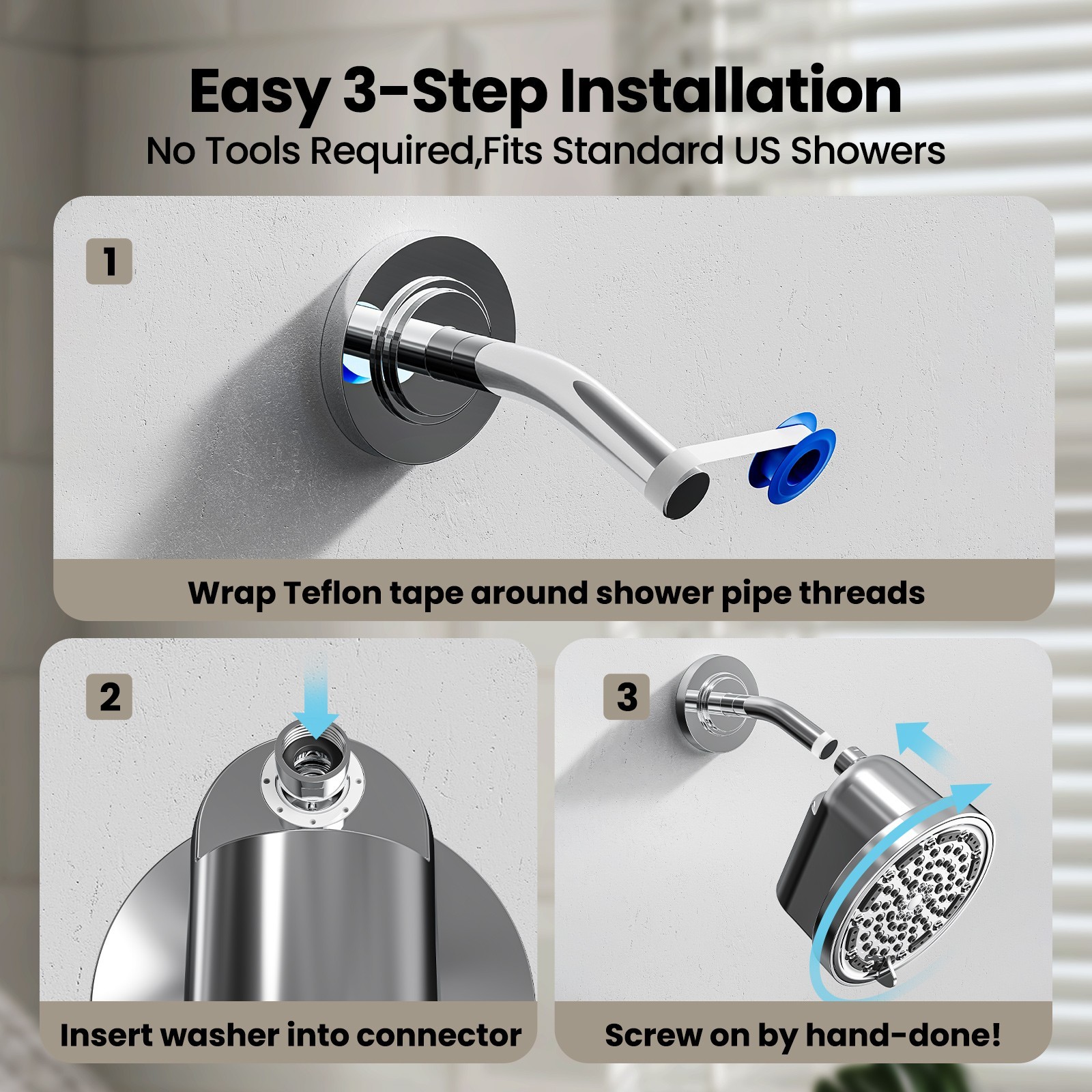 Easy 3-Step Installation
No Tools Required,Fits Standard US Showers

1

Wrap Teflon tape around shower pipe threads

2

Insert washer into connector

3

Screw on by hand-done!