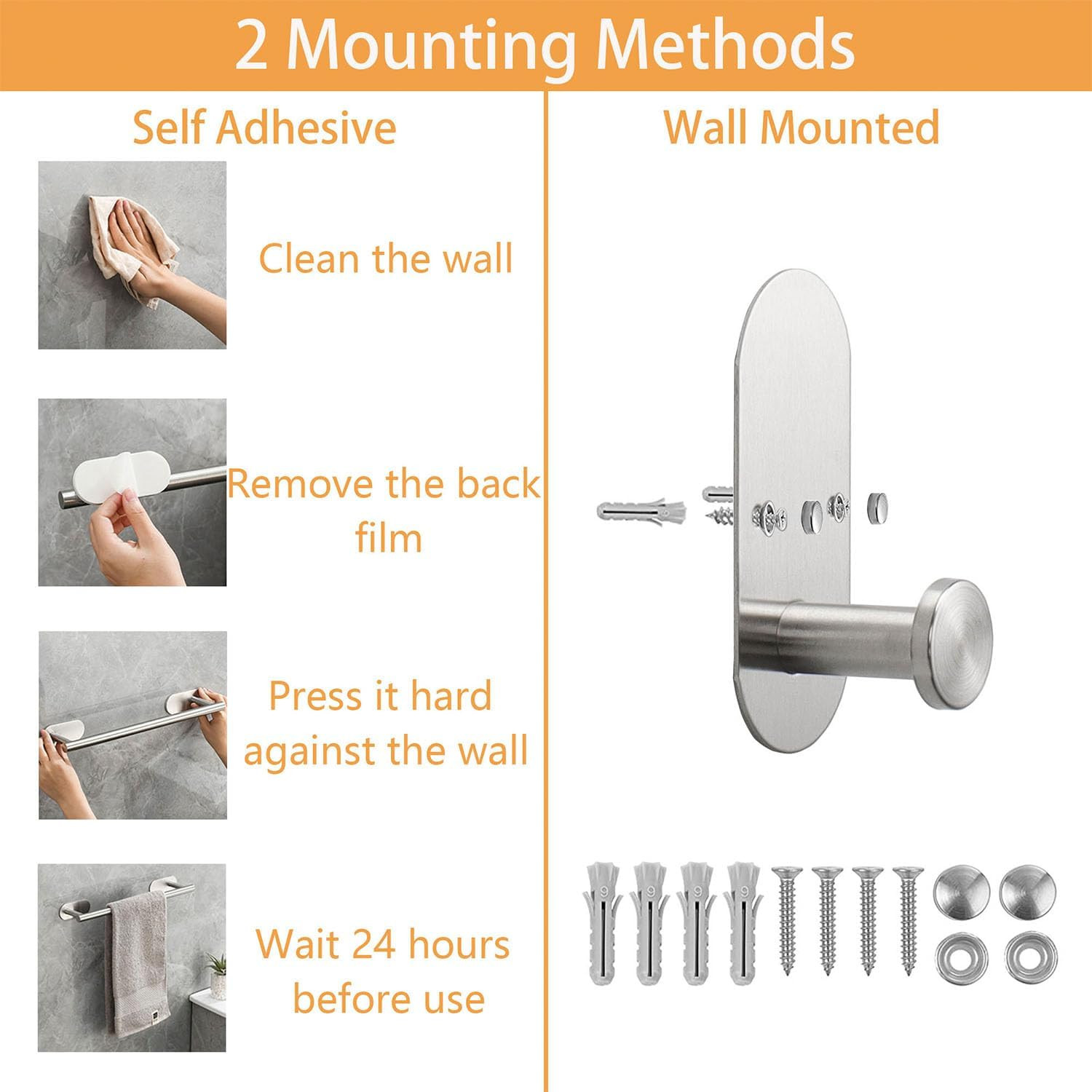 2 Mounting Methods

Self Adhesive

Clean the wall

Remove the back film

Press it hard against the wall

Wait 24 hours before use

Wall Mounted